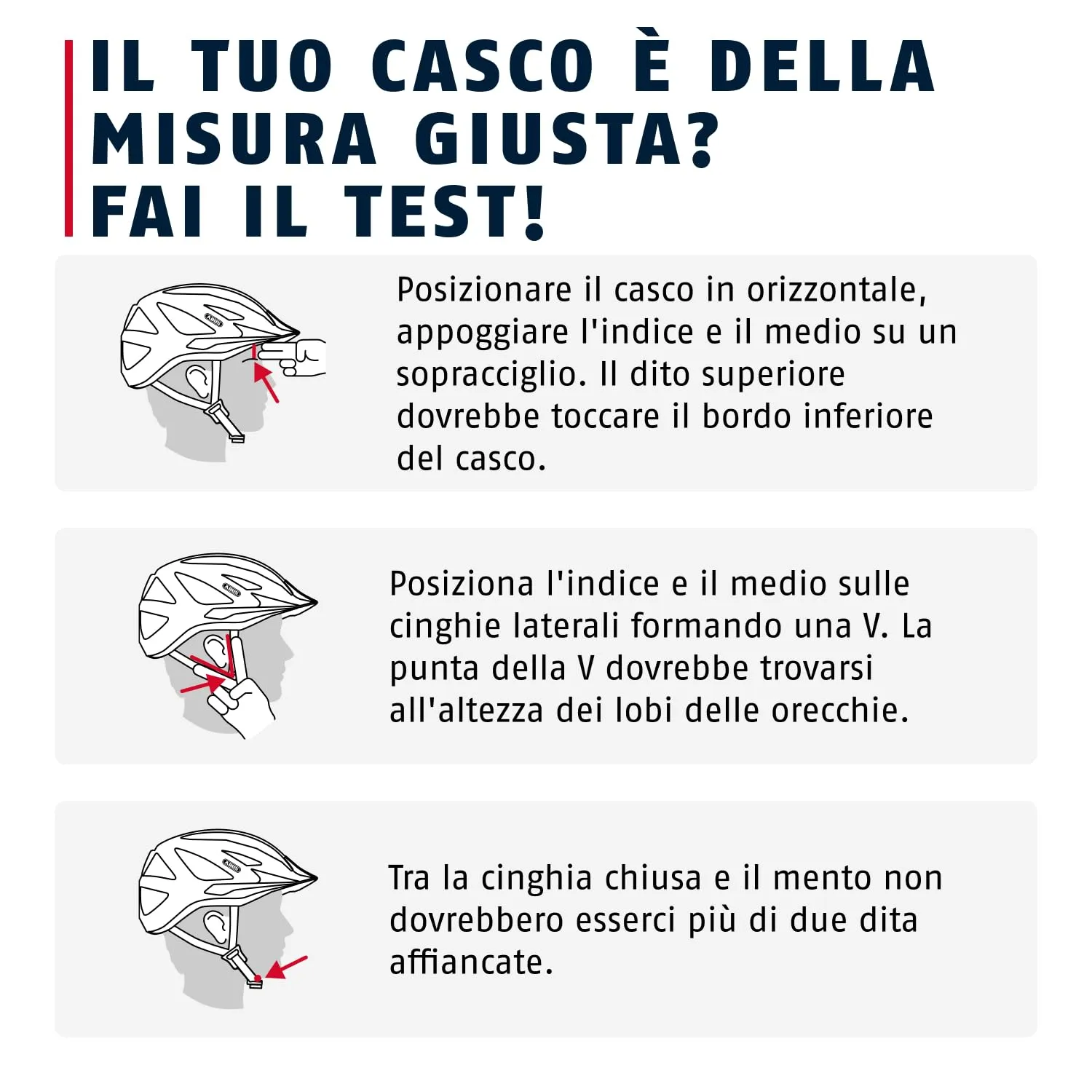 IL TUO CASCO È DELLA MISURA GIUSTA? FAI IL TEST!

ABUS

Posizionare il casco in orizzontale, appoggiare l'indice e il medio su un sopracciglio. Il dito superiore dovrebbe toccare il bordo inferiore del casco.

ABUS

Posiziona l'indice e il medio sulle cinghie laterali formando una V. La punta della V dovrebbe trovarsi all'altezza dei lobi delle orecchie.

ABUS

Tra la cinghia chiusa e il mento non dovrebbero esserci più di due dita affiancate.