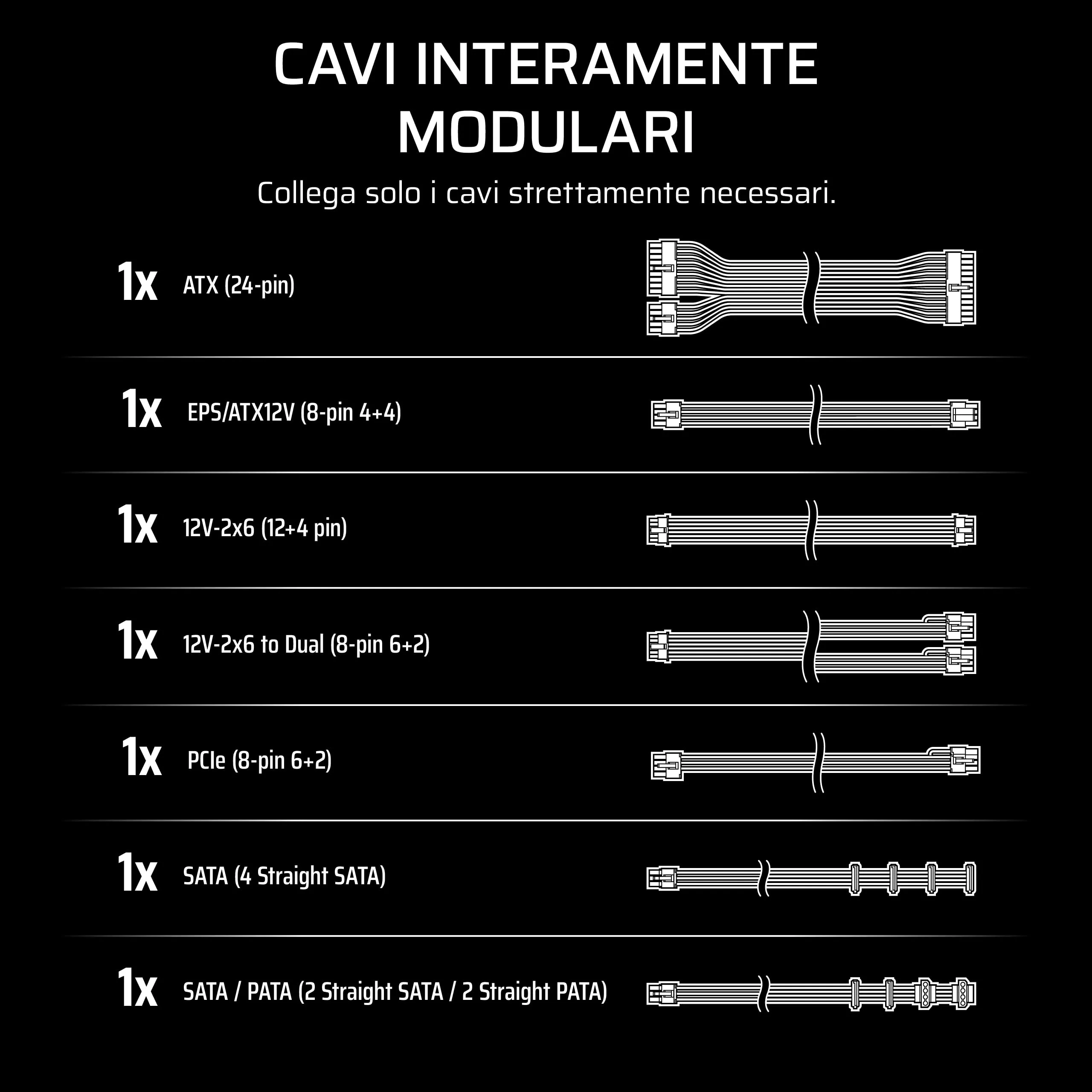 CAVI INTERAMENTE MODULARI

Collega solo i cavi strettamente necessari.

1x ATX (24-pin)

1x EPS/ATX12V (8-pin 4+4)

1x 12V-2x6 (12+4 pin)

1x 12V-2x6 to Dual (8-pin 6+2)

1x PCIe (8-pin 6+2)

1x SATA (4 Straight SATA)

1x SATA / PATA (2 Straight SATA / 2 Straight PATA)