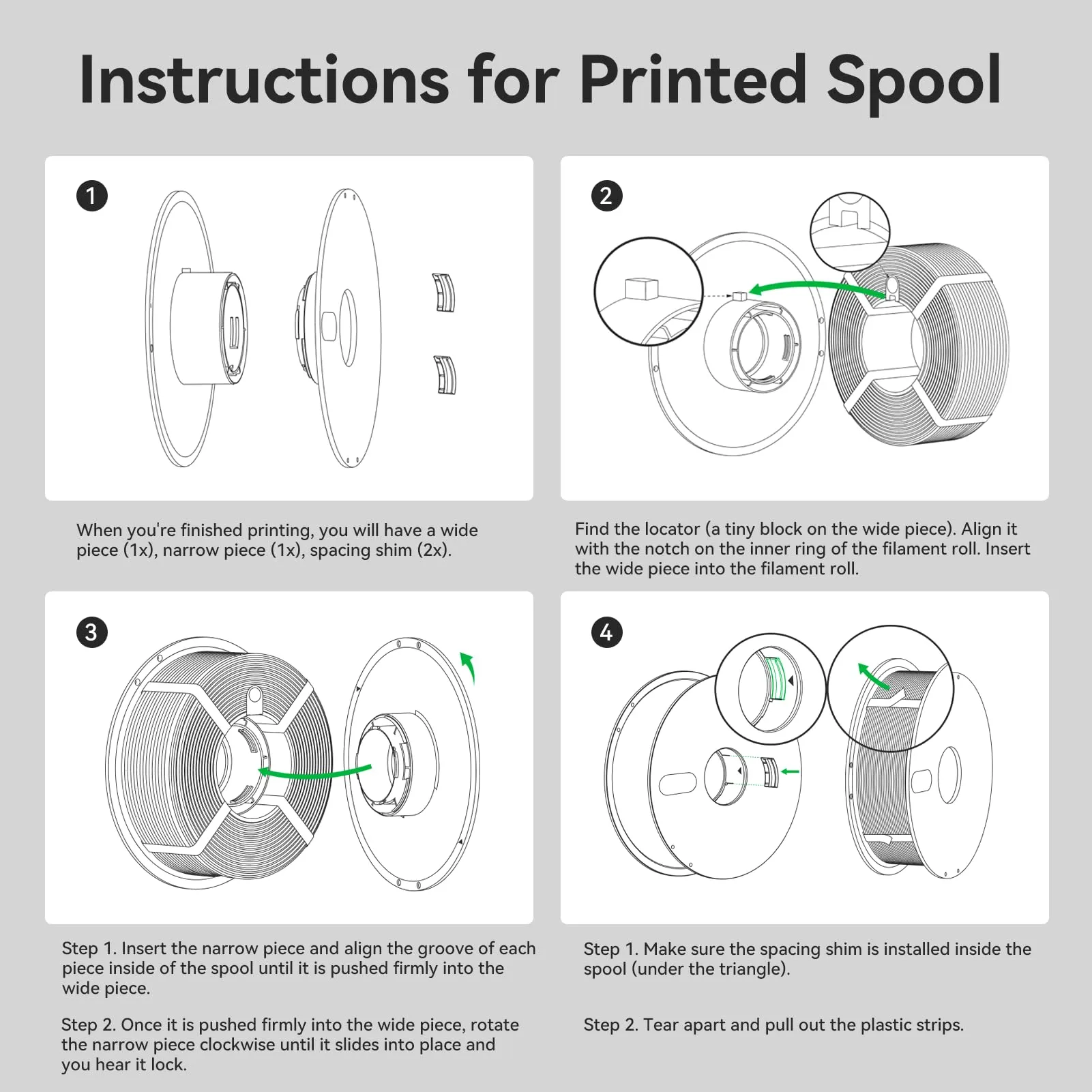 Instructions for Printed Spool

1

When you're finished printing, you will have a wide piece (1x), narrow piece (1x), spacing shim (2x).

2

Find the locator (a tiny block on the wide piece). Align it with the notch on the inner ring of the filament roll. Insert the wide piece into the filament roll.

3

Step 1. Insert the narrow piece and align the groove of each piece inside of the spool until it is pushed firmly into the wide piece.

Step 2. Once it is pushed firmly into the wide piece, rotate the narrow piece clockwise until it slides into place and you hear it lock.

4

Step 1. Make sure the spacing shim is installed inside the spool (under the triangle).

Step 2. Tear apart and pull out the plastic strips.