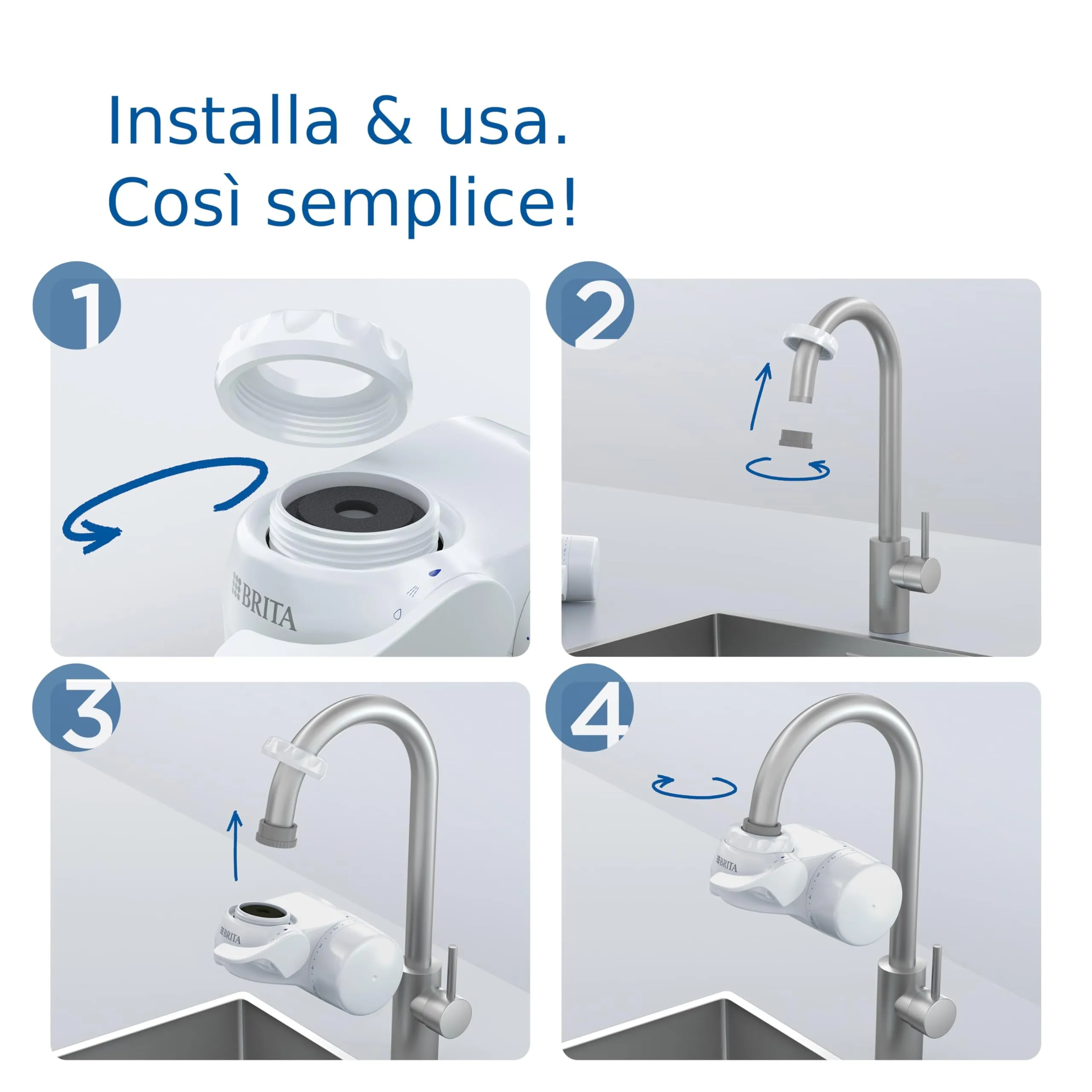 Installa & usa.
Così semplice!

1

BRITA

2

3

BRITA

4

BRITA