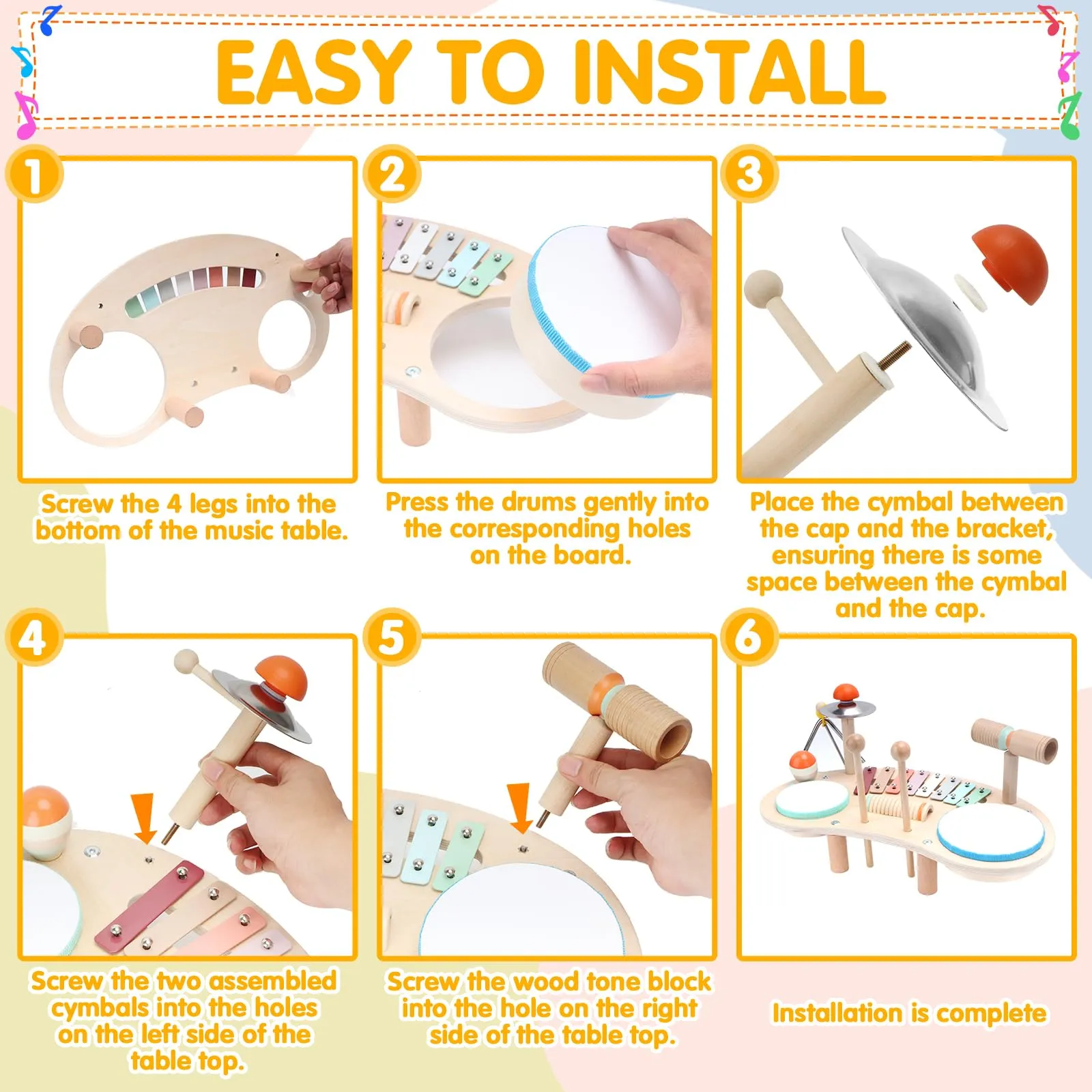 EASY TO INSTALL

1

Screw the 4 legs into the bottom of the music table.

2

Press the drums gently into the corresponding holes on the board.

3

Place the cymbal between the cap and the bracket, ensuring there is some space between the cymbal and the cap.

4

Screw the two assembled cymbals into the holes on the left side of the table top.

5

Screw the wood tone block into the hole on the right side of the table top.

6

Installation is complete