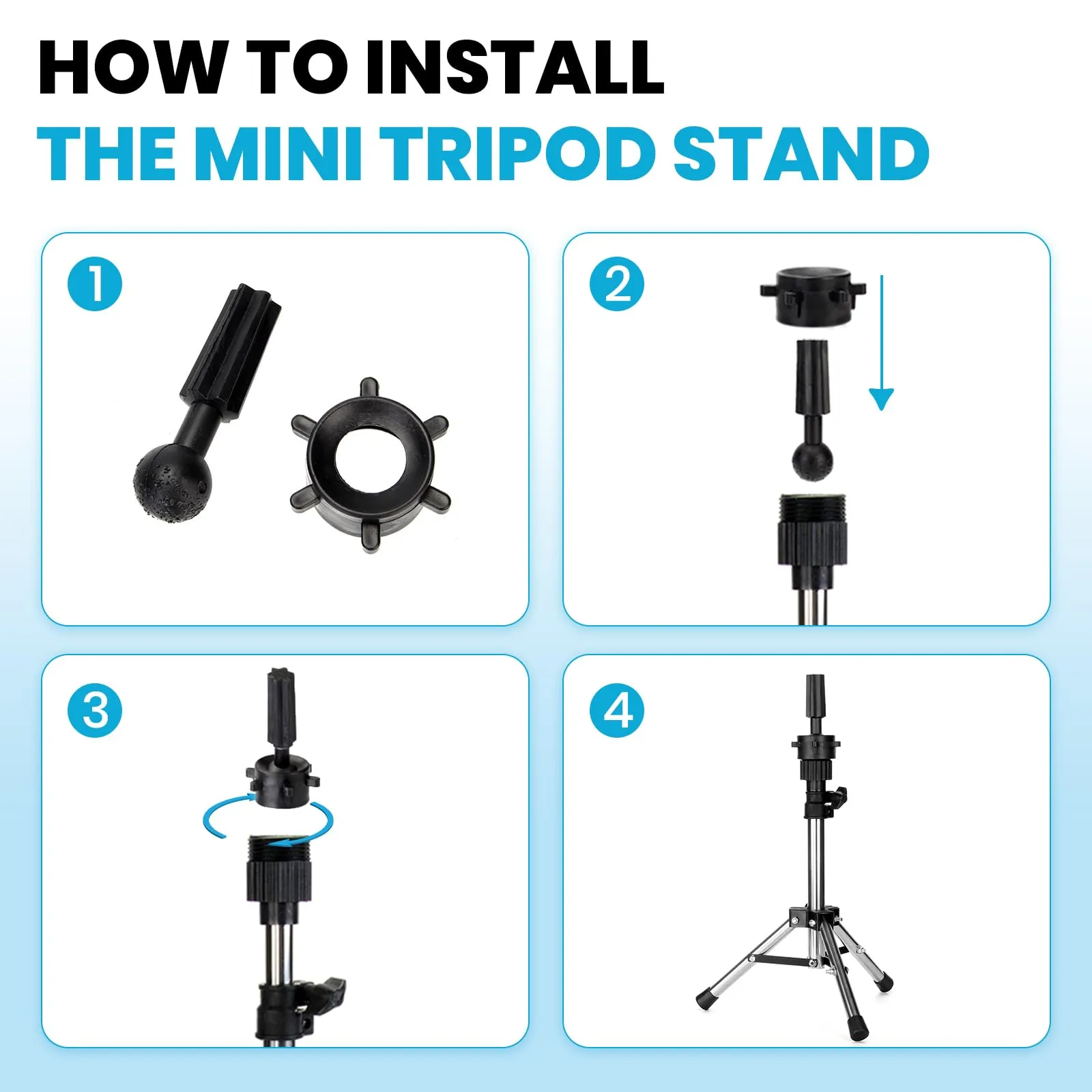 HOW TO INSTALL
THE MINI TRIPOD STAND

1

2

3

4