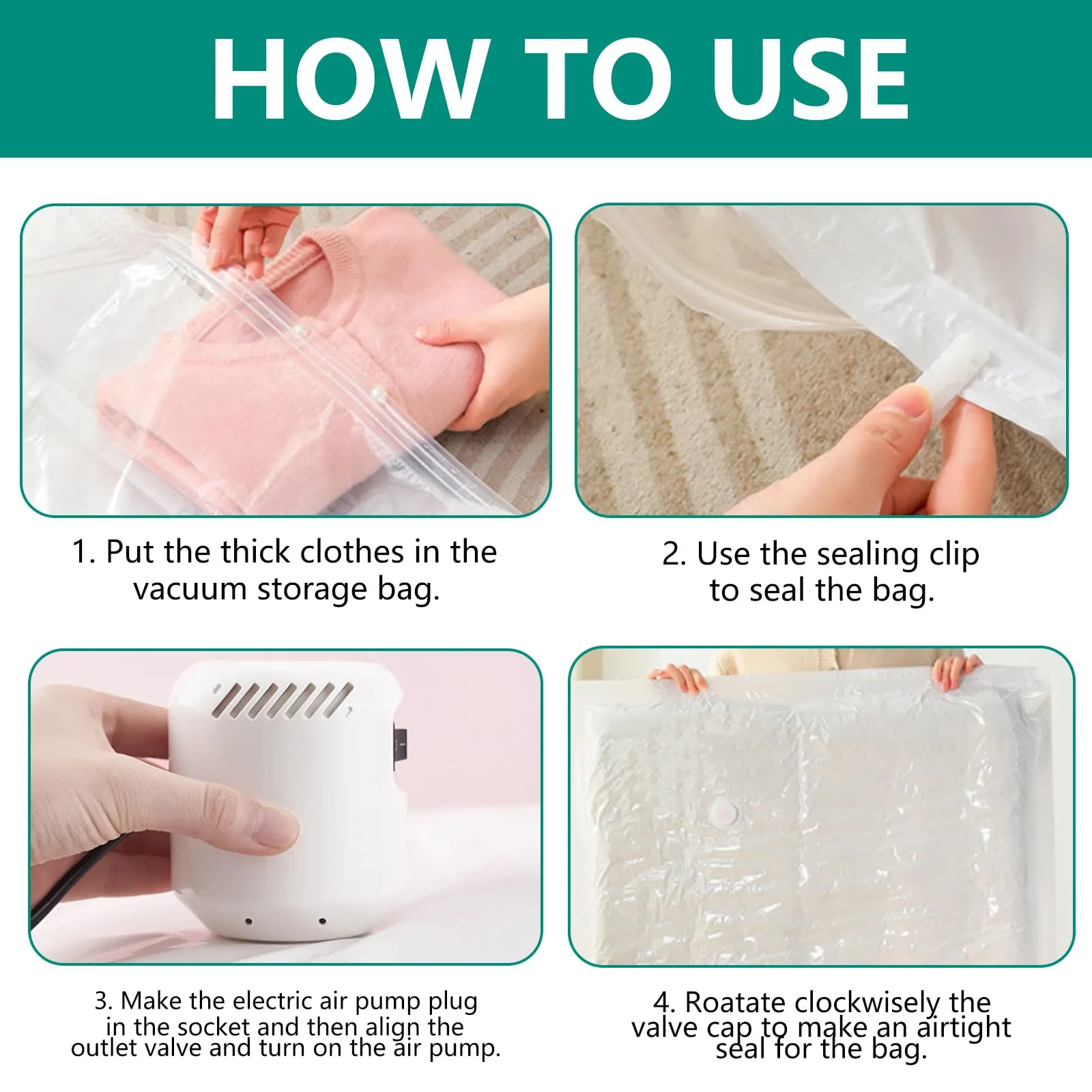 HOW TO USE

1. Put the thick clothes in the vacuum storage bag.

2. Use the sealing clip to seal the bag.

3. Make the electric air pump plug in the socket and then align the outlet valve and turn on the air pump.

4. Roatate clockwisely the valve cap to make an airtight seal for the bag.