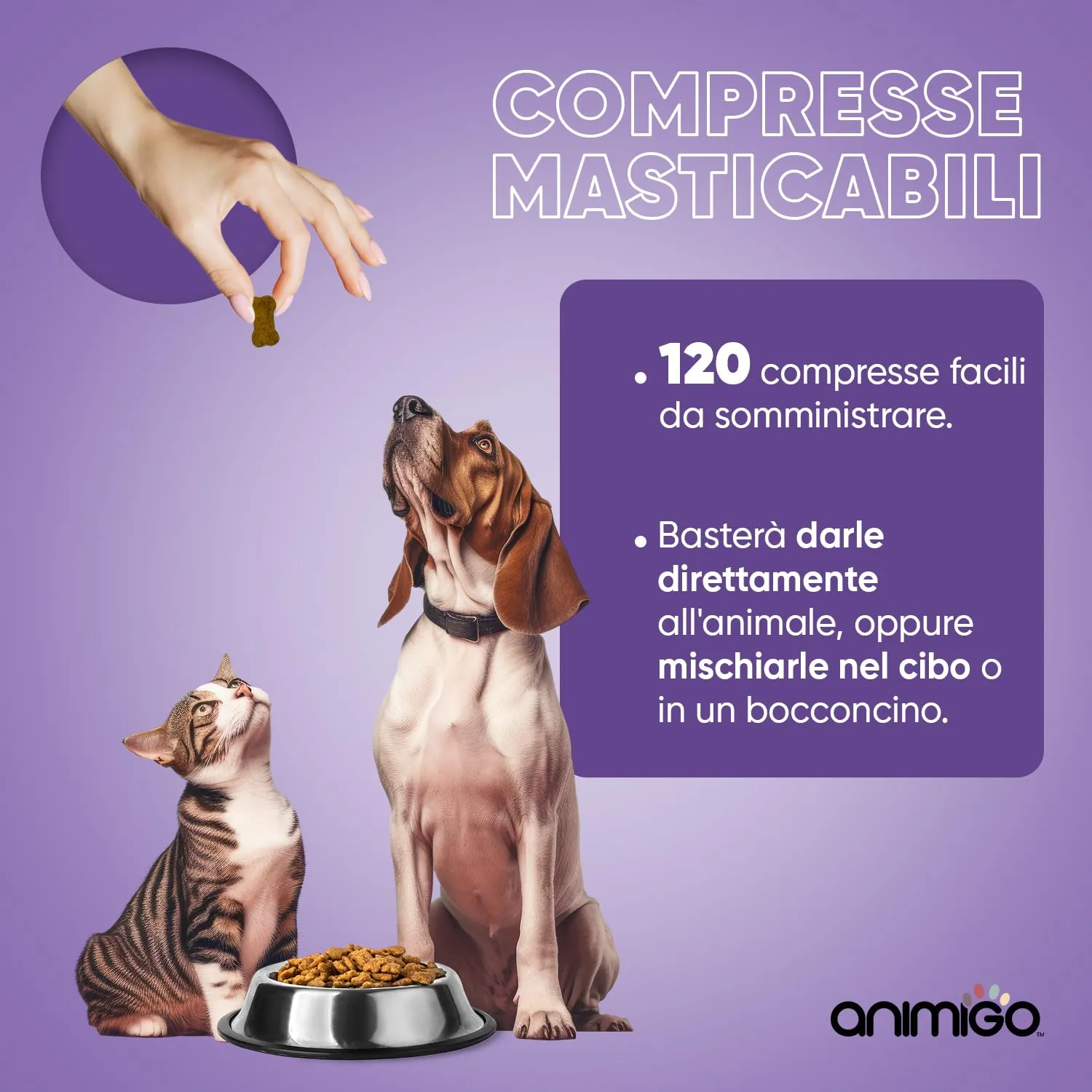 COMPRESSE MASTICABILI

• 120 compresse facili da somministrare.

• Basterà darle direttamente all'animale, oppure mischiarle nel cibo o in un bocconcino.

animigo™