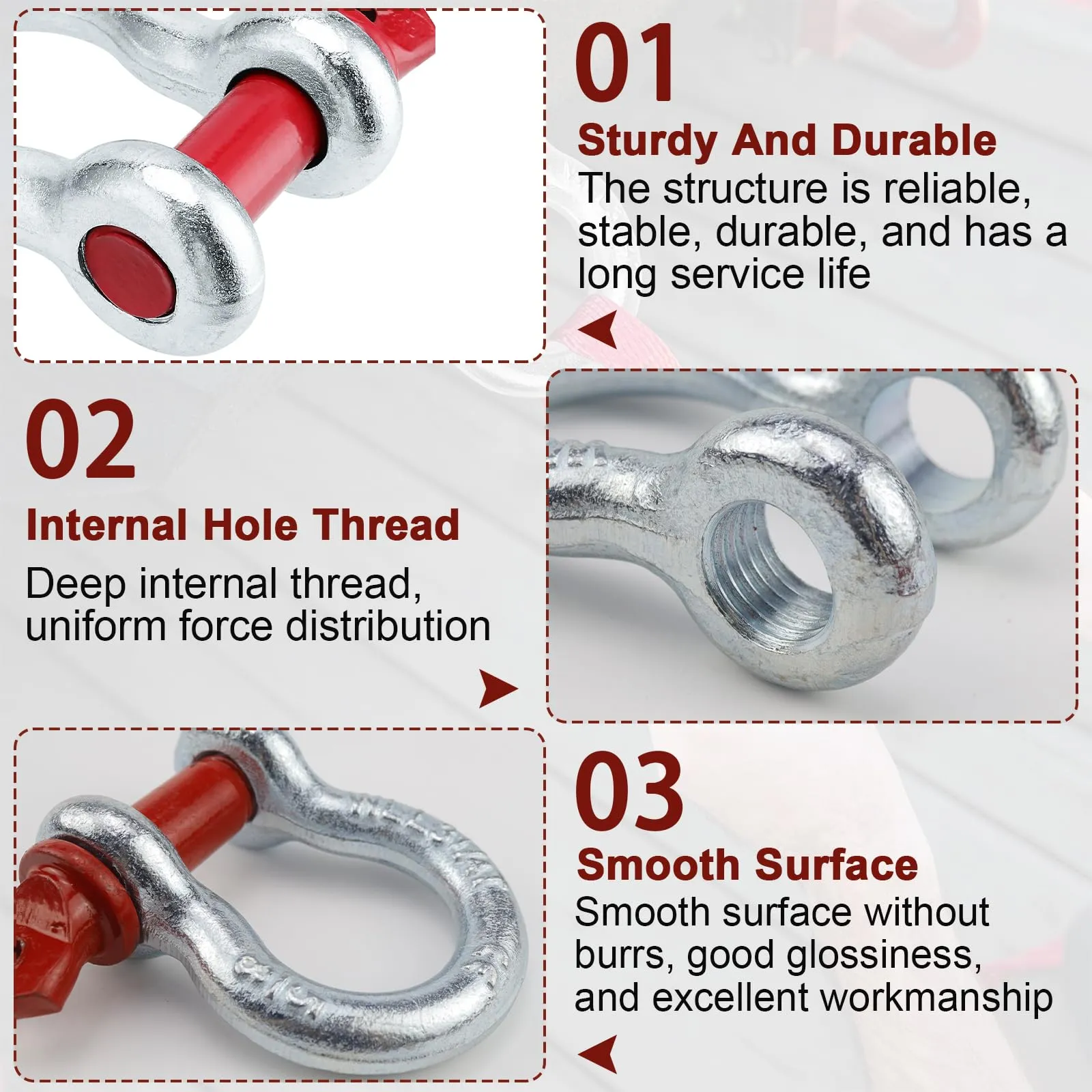 01
Sturdy And Durable
The structure is reliable, stable, durable, and has a long service life

02
Internal Hole Thread
Deep internal thread, uniform force distribution

03
Smooth Surface
Smooth surface without burrs, good glossiness, and excellent workmanship