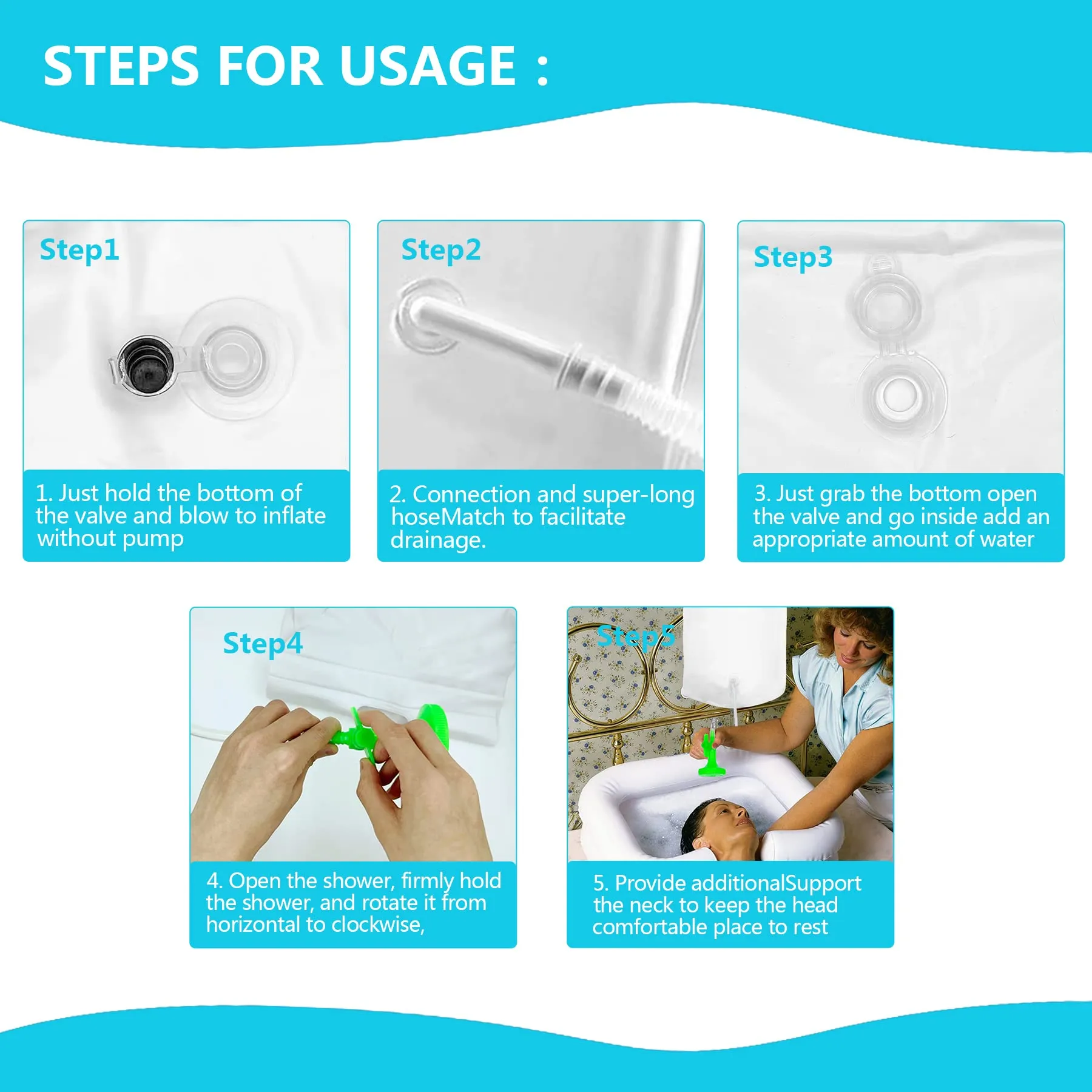 STEPS FOR USAGE :

Step1

1. Just hold the bottom of the valve and blow to inflate without pump

Step2

2. Connection and super-long hoseMatch to facilitate drainage.

Step3

3. Just grab the bottom open the valve and go inside add an appropriate amount of water

Step4

4. Open the shower, firmly hold the shower, and rotate it from horizontal to clockwise,

Step5

5. Provide additionalSupport the neck to keep the head comfortable place to rest