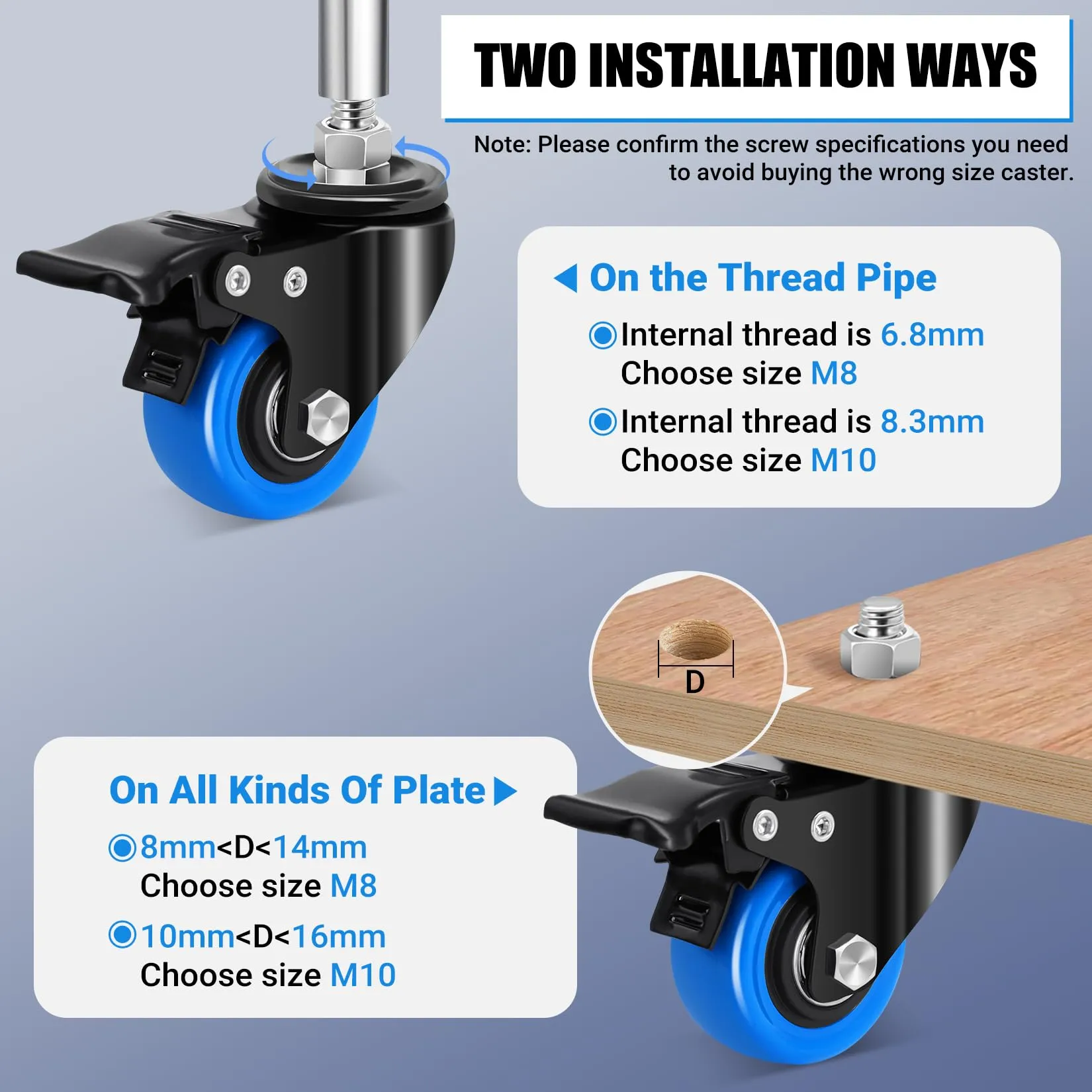 TWO INSTALLATION WAYS

Note: Please confirm the screw specifications you need to avoid buying the wrong size caster.

On the Thread Pipe

Internal thread is 6.8mm
Choose size M8

Internal thread is 8.3mm
Choose size M10

D

On All Kinds Of Plate

8mm<D<14mm
Choose size M8

10mm<D<16mm
Choose size M10