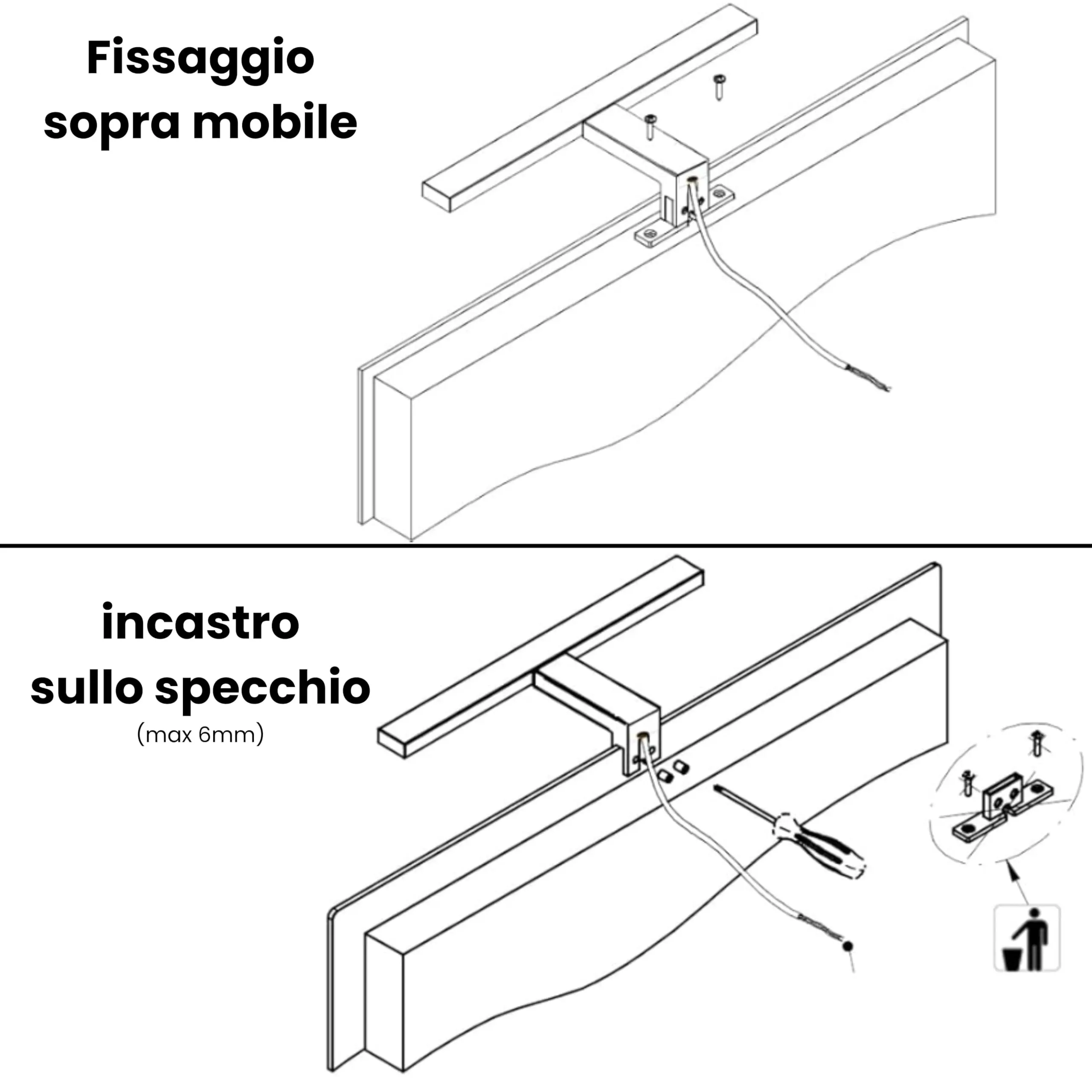 Fissaggio sopra mobile

incastro sullo specchio
(max 6mm)