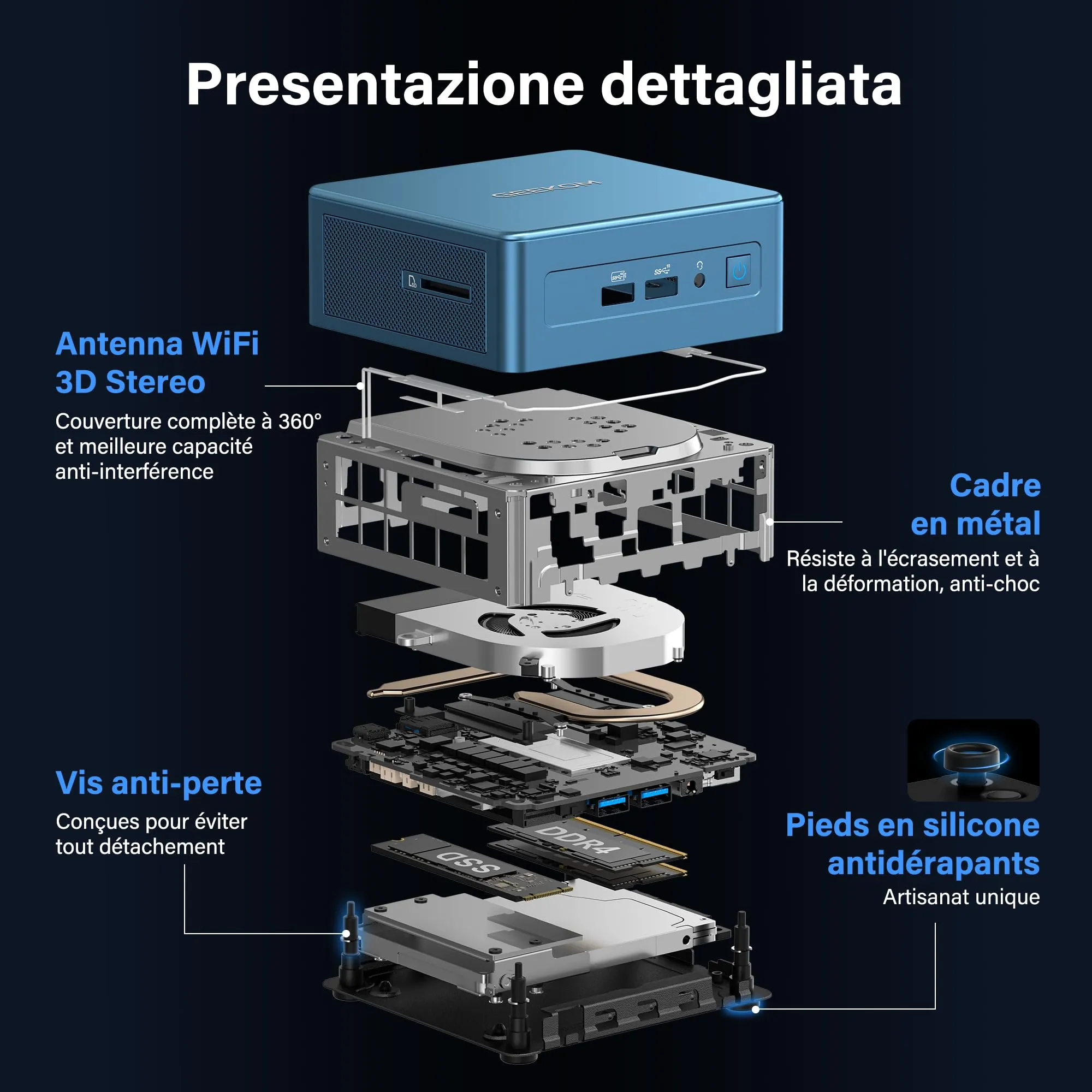 Presentazione dettagliata

GEEKOM

SD

Antenna WiFi 3D Stereo

Couverture complète à 360° et meilleure capacité anti-interférence

Cadre en métal

Résiste à l'écrasement et à la déformation, anti-choc

Vis anti-perte

Conçues pour éviter tout détachement

DDR4

SSD

Pieds en silicone antidérapants

Artisanat unique