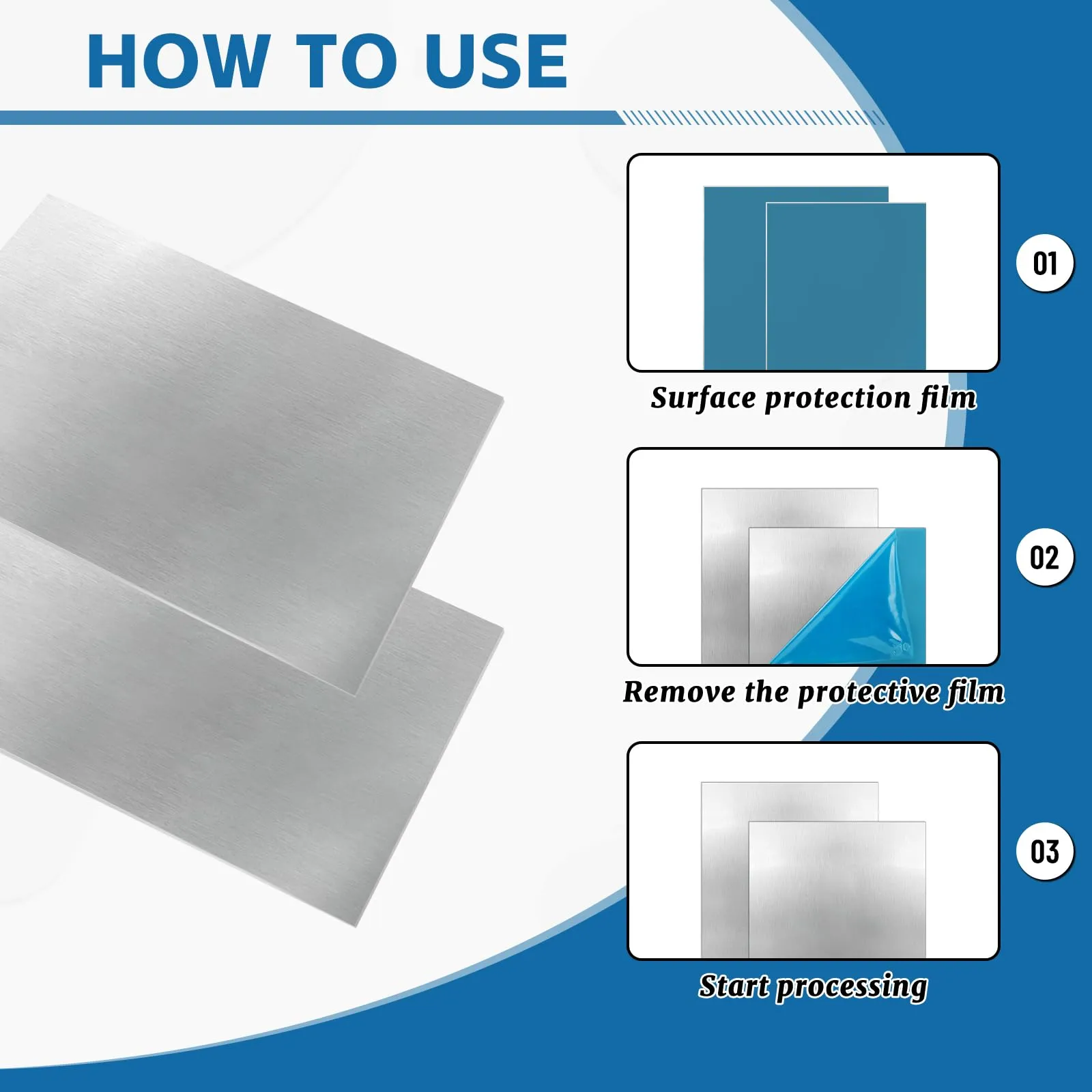 HOW TO USE

01

Surface protection film

02

Remove the protective film

03

Start processing