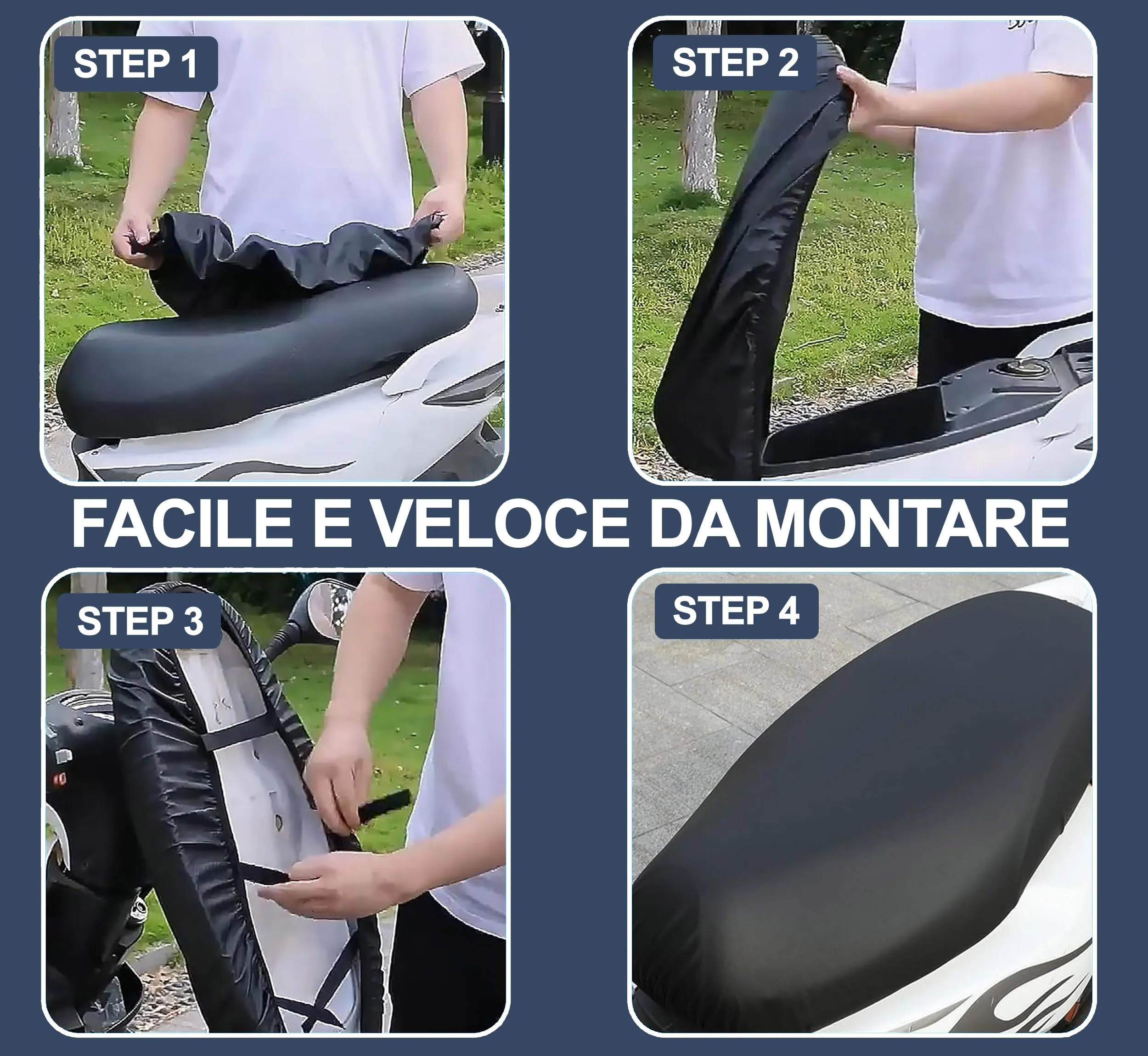 STEP 1

STEP 2

FACILE E VELOCE DA MONTARE

STEP 3

STEP 4