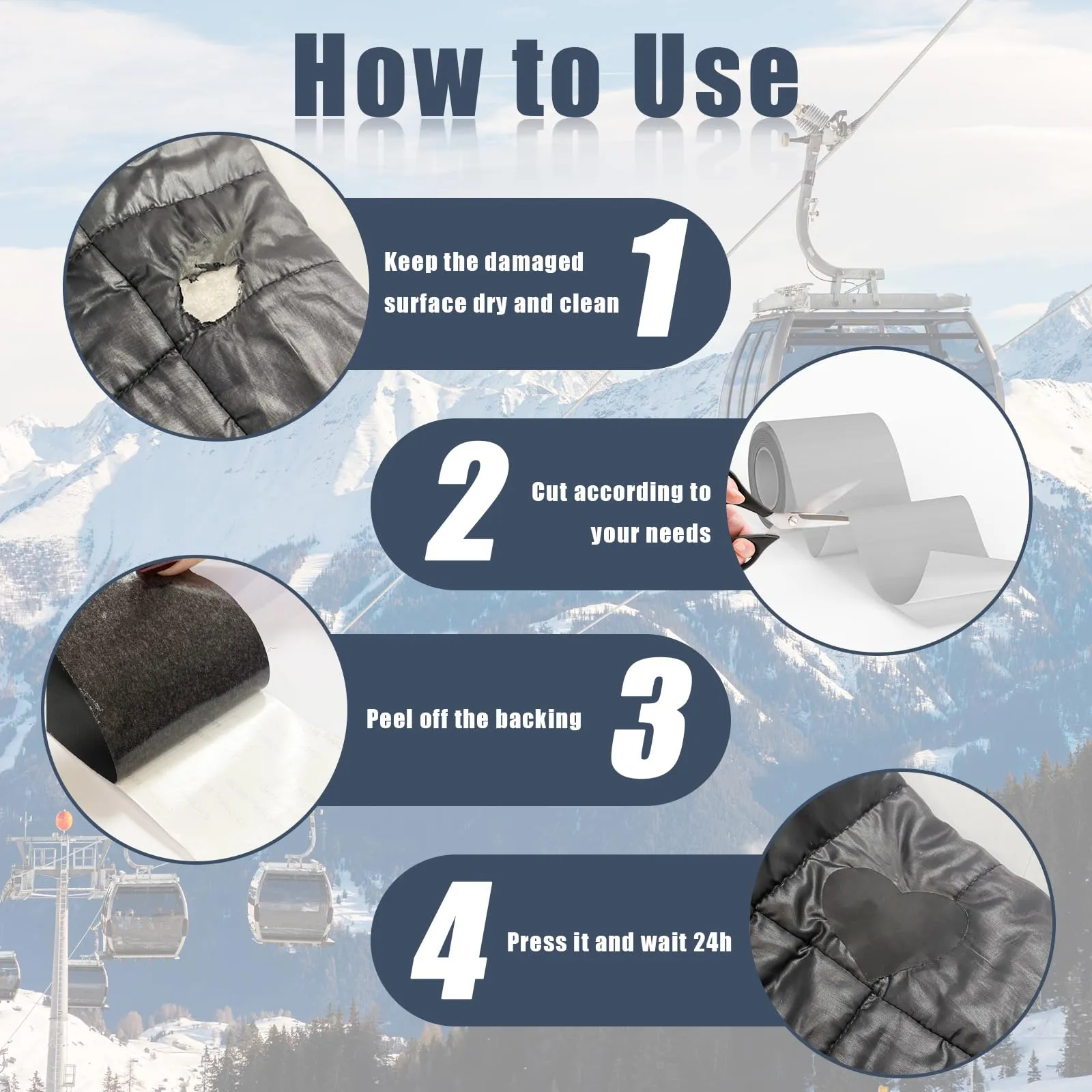 How to Use

Keep the damaged surface dry and clean

1

2

Cut according to your needs

Peel off the backing

3

4

Press it and wait 24h