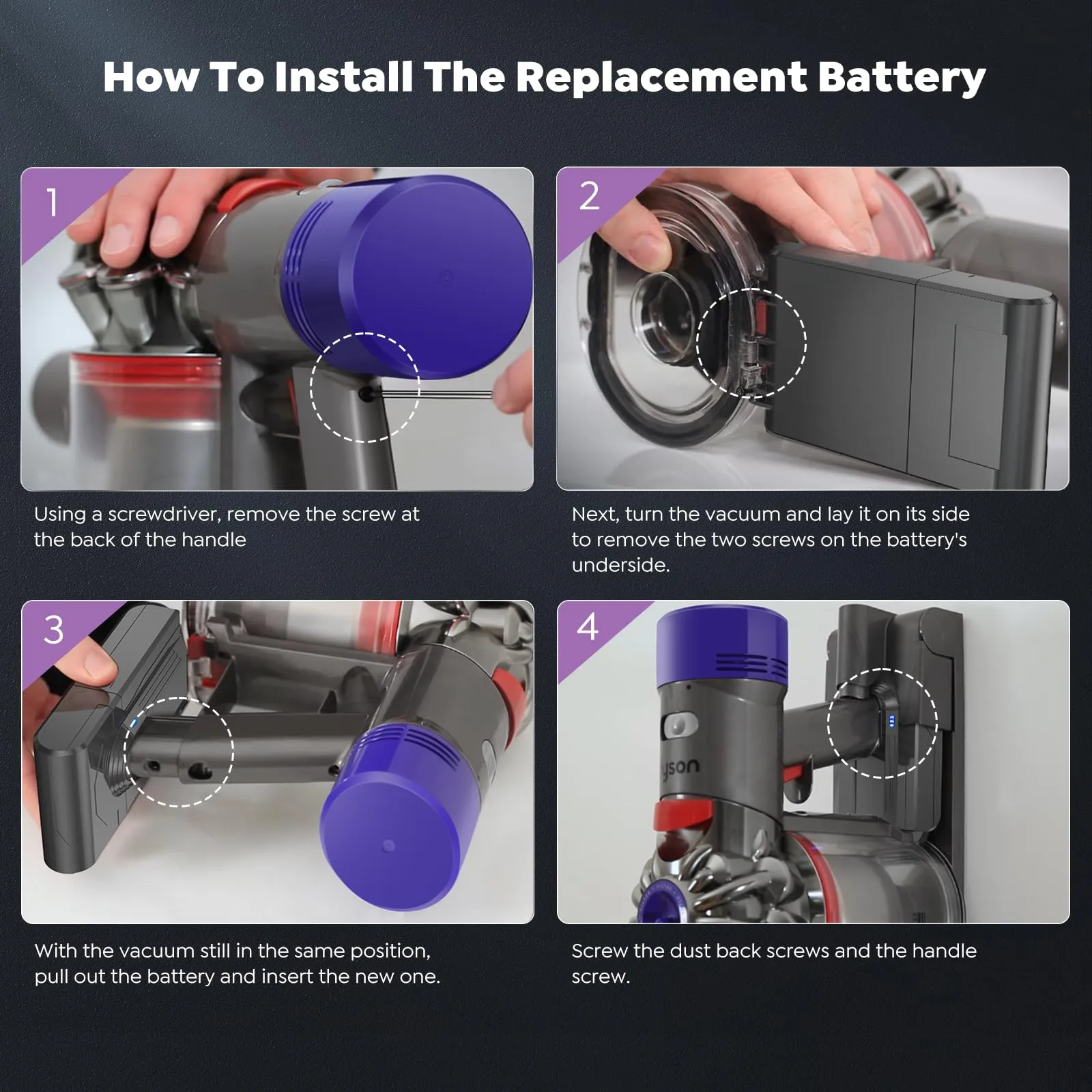 How To Install The Replacement Battery

1

Using a screwdriver, remove the screw at the back of the handle

2

Next, turn the vacuum and lay it on its side to remove the two screws on the battery's underside.

3

With the vacuum still in the same position, pull out the battery and insert the new one.

4

yson

Screw the dust back screws and the handle screw.