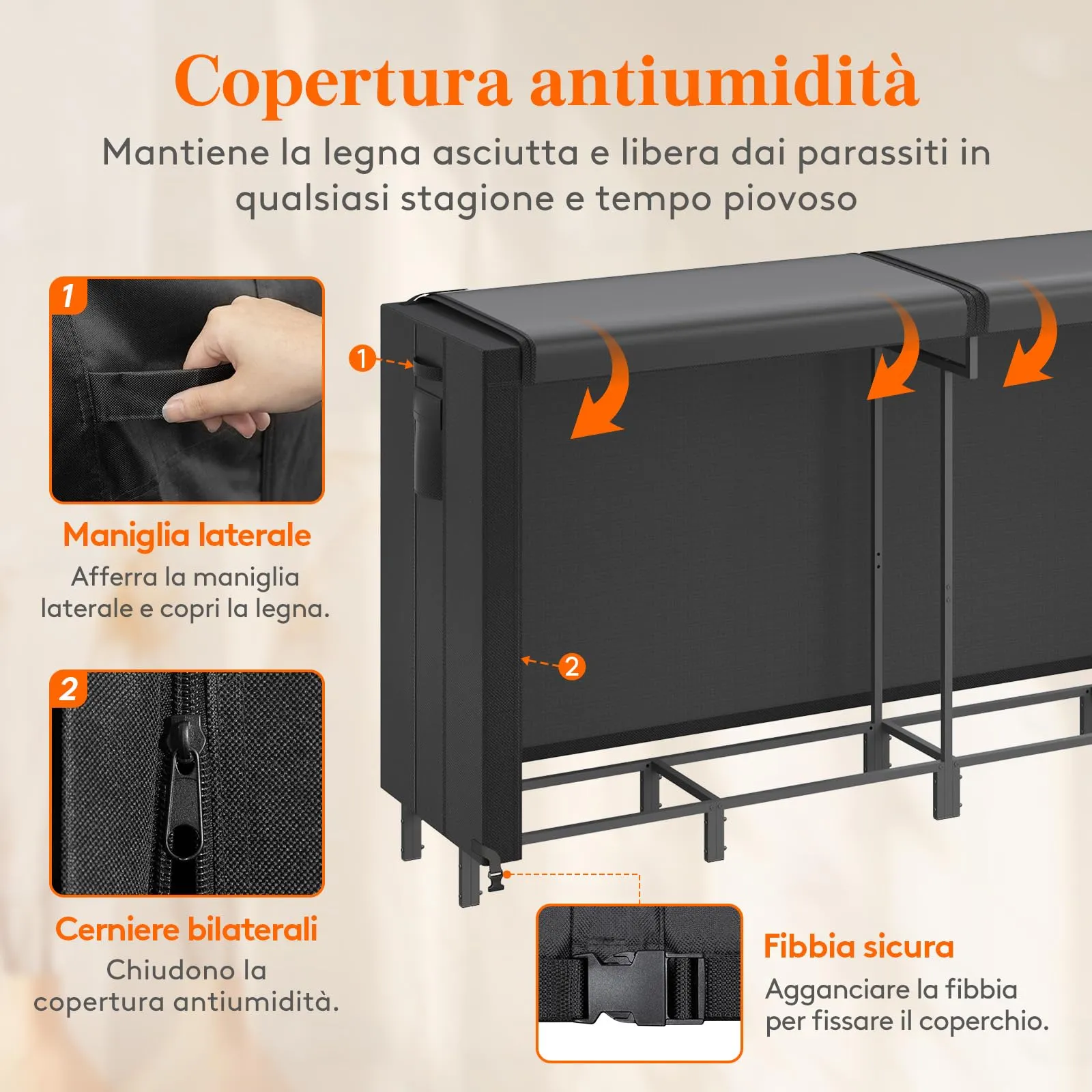 Copertura antiumidità

Mantiene la legna asciutta e libera dai parassiti in qualsiasi stagione e tempo piovoso

1

Maniglia laterale

Afferra la maniglia laterale e copri la legna.

2

Cerniere bilaterali

Chiudono la copertura antiumidità.

1

2

Fibbia sicura

Agganciare la fibbia per fissare il coperchio.