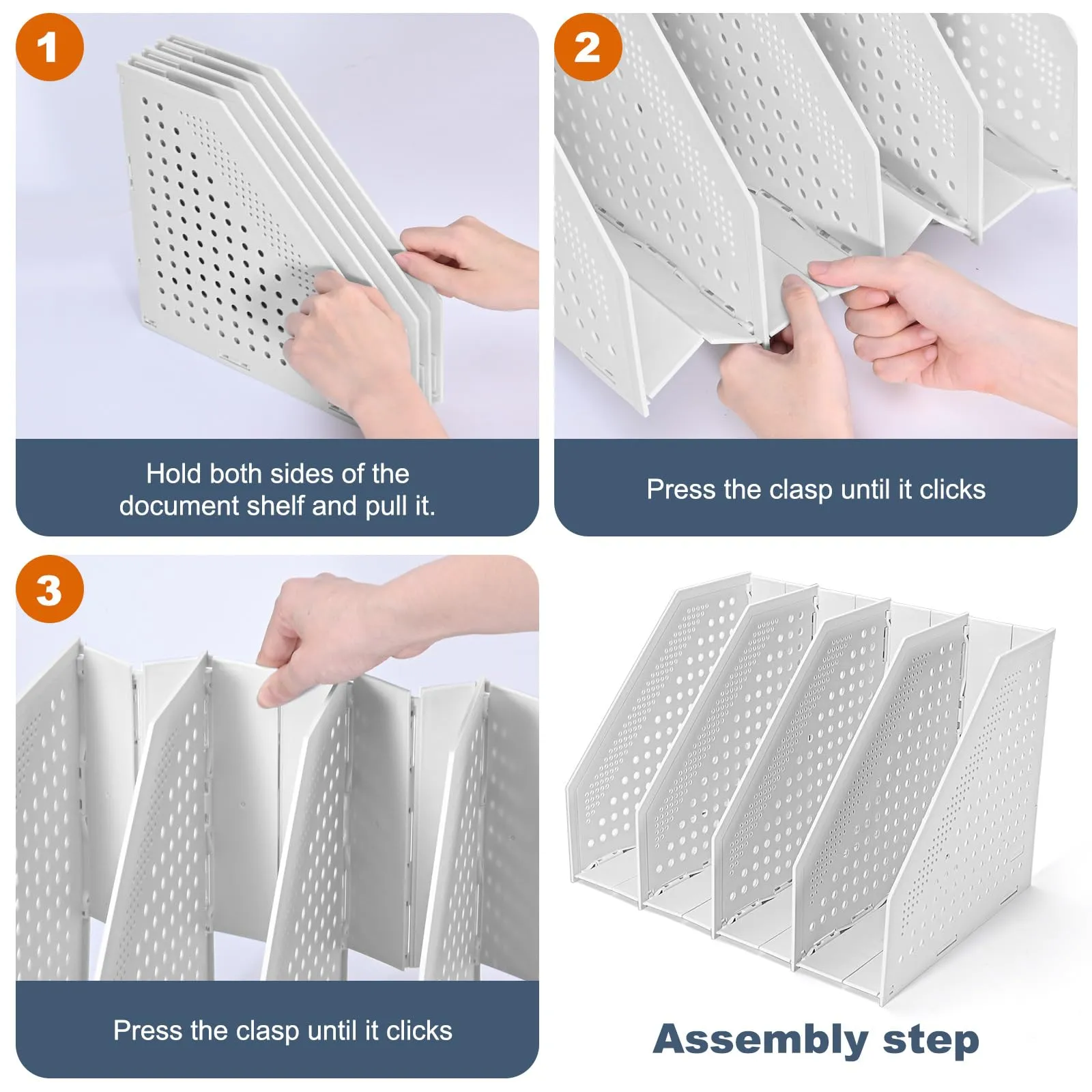 1

Hold both sides of the document shelf and pull it.

2

Press the clasp until it clicks

3

Press the clasp until it clicks

Assembly step