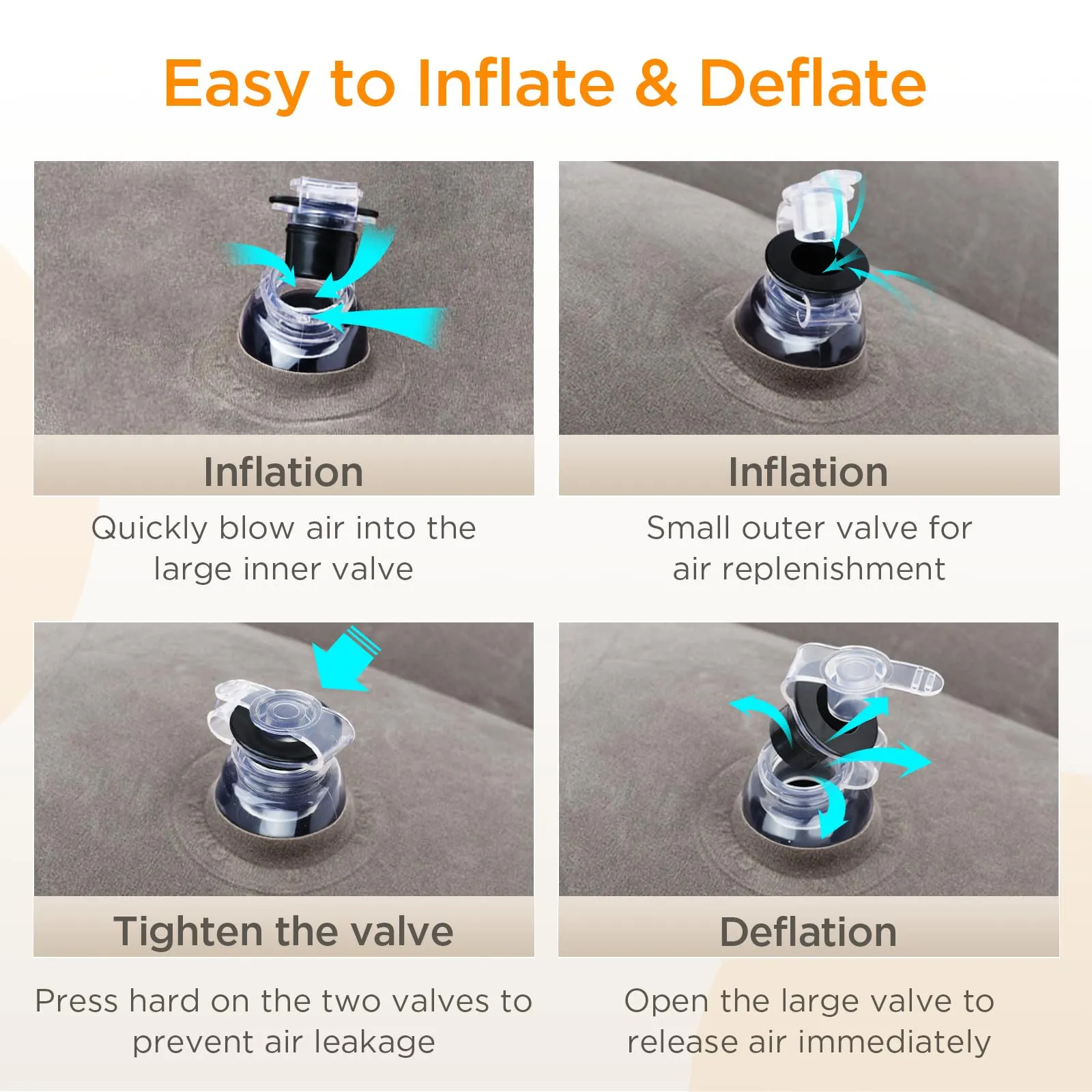 Easy to Inflate & Deflate

Inflation

Quickly blow air into the large inner valve

Inflation

Small outer valve for air replenishment

Tighten the valve

Press hard on the two valves to prevent air leakage

Deflation

Open the large valve to release air immediately