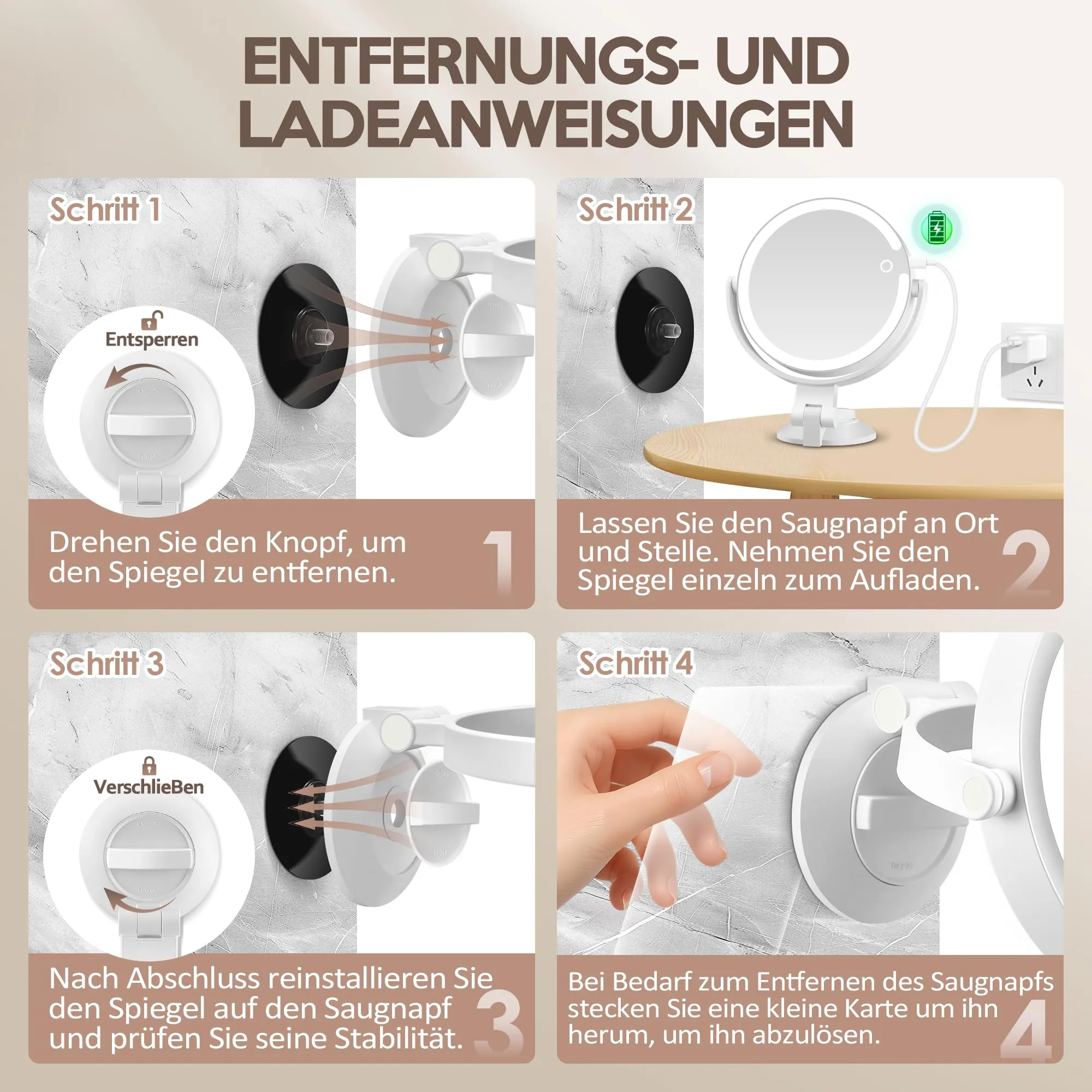 ENTFERNUNGS- UND LADEANWEISUNGEN

Schritt 1

Entsperren

Drehen Sie den Knopf, um den Spiegel zu entfernen.

1

Schritt 2

Lassen Sie den Saugnapf an Ort und Stelle. Nehmen Sie den Spiegel einzeln zum Aufladen.

2

Schritt 3

VerschlieBen

Nach Abschluss reinstallieren Sie den Spiegel auf den Saugnapf und prüfen Sie seine Stabilität.

3

Schritt 4

Bei Bedarf zum Entfernen des Saugnapfs stecken Sie eine kleine Karte um ihn herum, um ihn abzulösen.

4