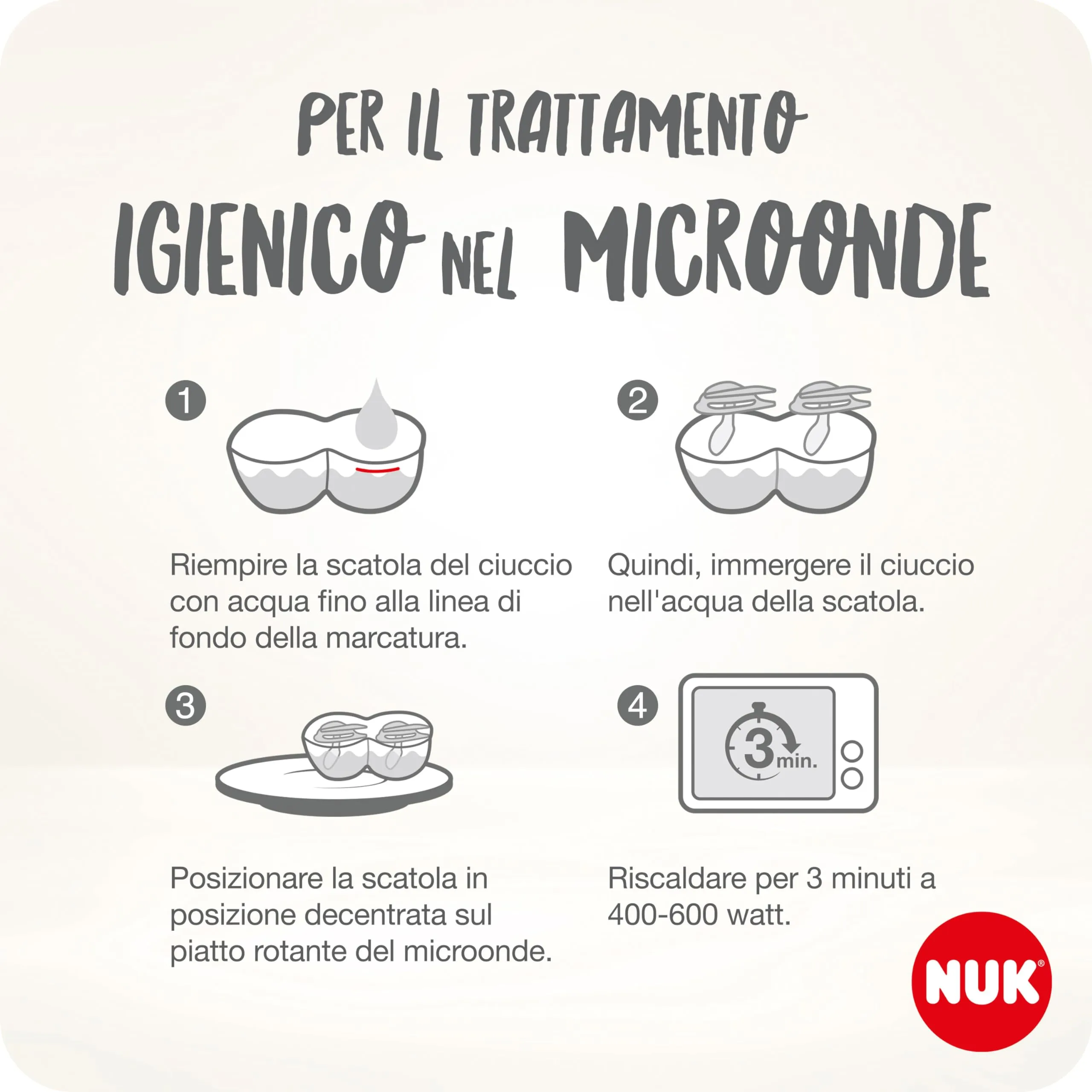 PER IL TRATTAMENTO
IGIENICO NEL MICROONDE

1

Riempire la scatola del ciuccio con acqua fino alla linea di fondo della marcatura.

2

Quindi, immergere il ciuccio nell'acqua della scatola.

3

Posizionare la scatola in posizione decentrata sul piatto rotante del microonde.

4

3 min.

Riscaldare per 3 minuti a 400-600 watt.

NUK®