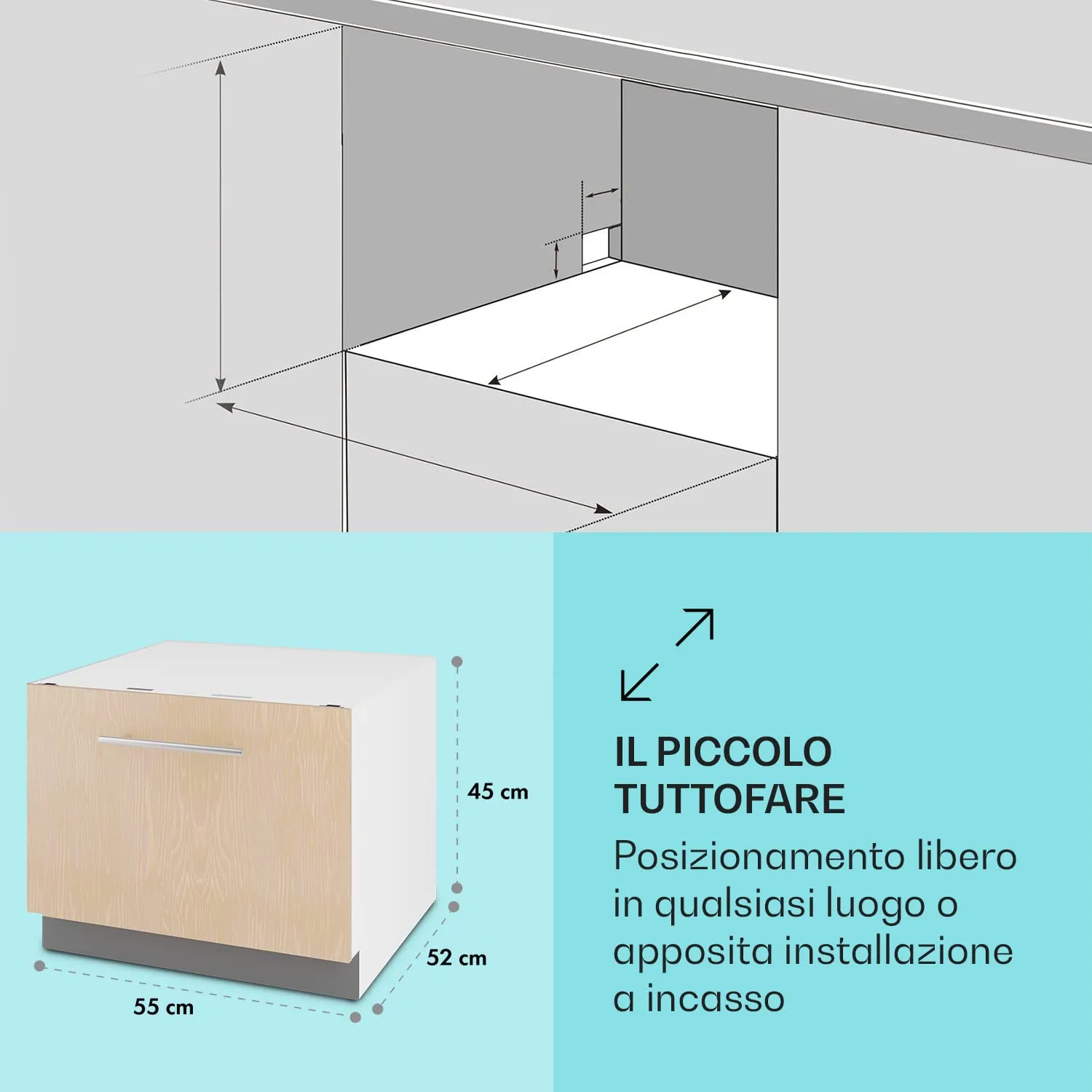 45 cm

52 cm

55 cm

IL PICCOLO TUTTOFARE

Posizionamento libero in qualsiasi luogo o apposita installazione a incasso