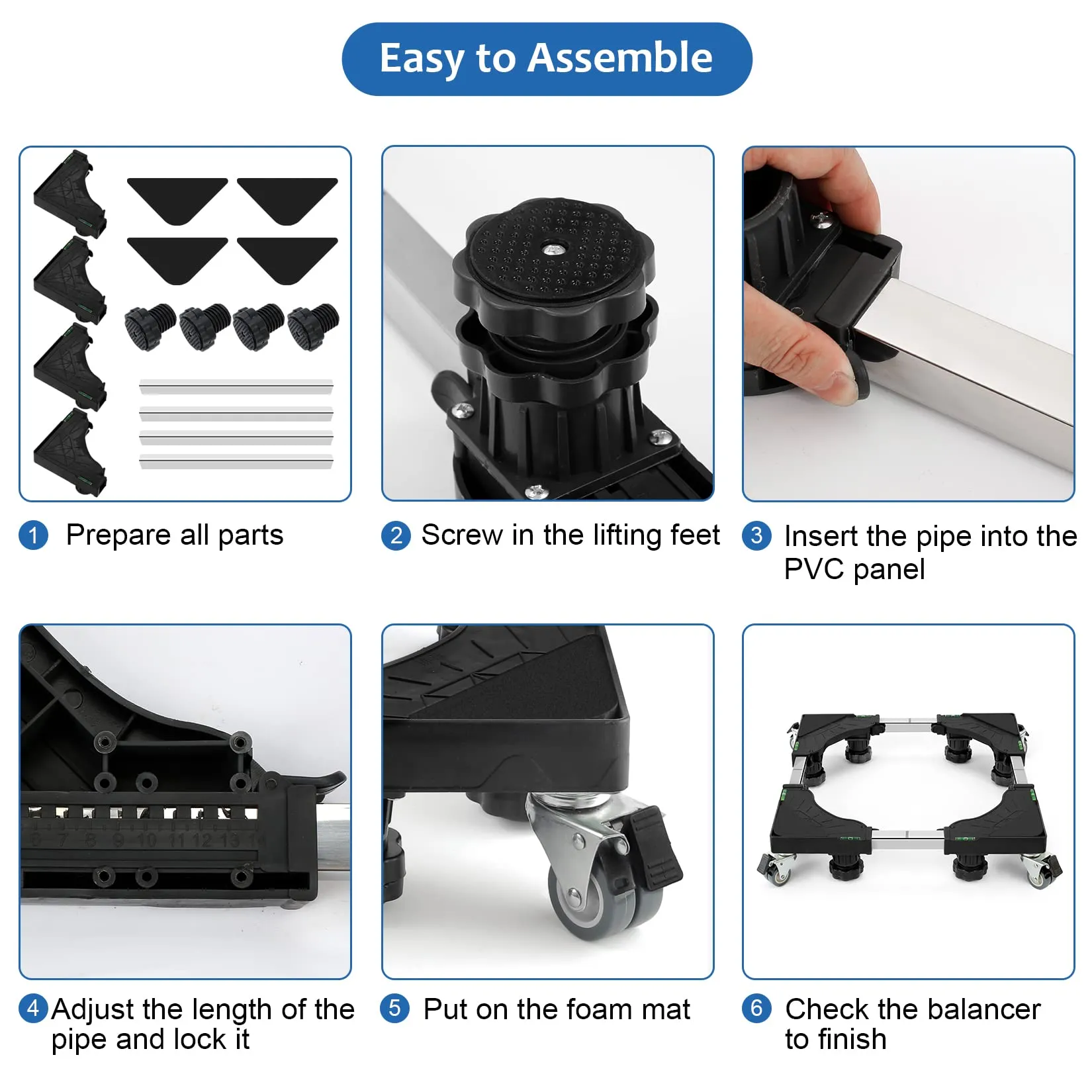 Easy to Assemble

1 Prepare all parts

2 Screw in the lifting feet

3 Insert the pipe into the PVC panel

6 7 8 9 10 11 12 13 14

4 Adjust the length of the pipe and lock it

5 Put on the foam mat

6 Check the balancer to finish