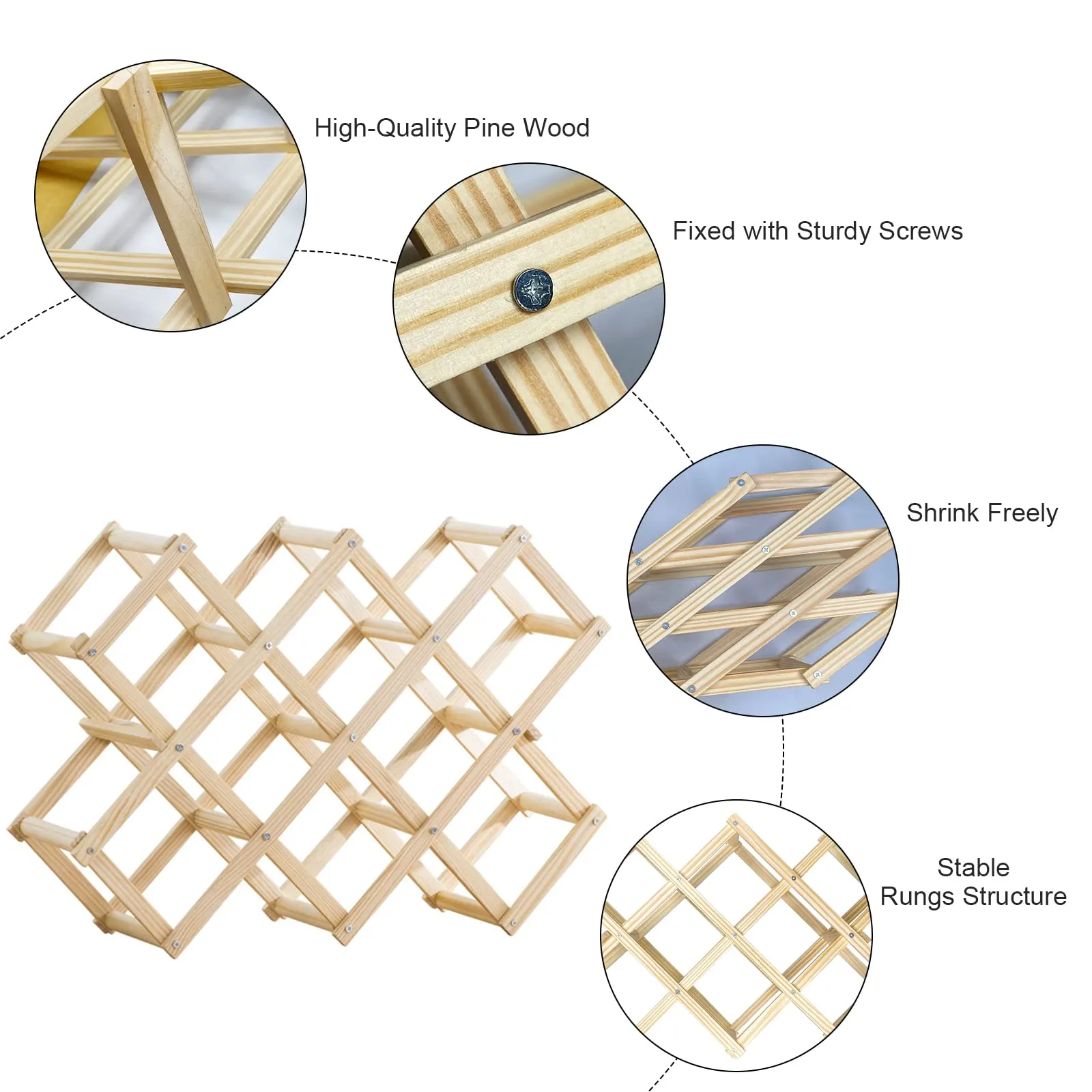 High-Quality Pine Wood

Fixed with Sturdy Screws

Shrink Freely

Stable
Rungs Structure