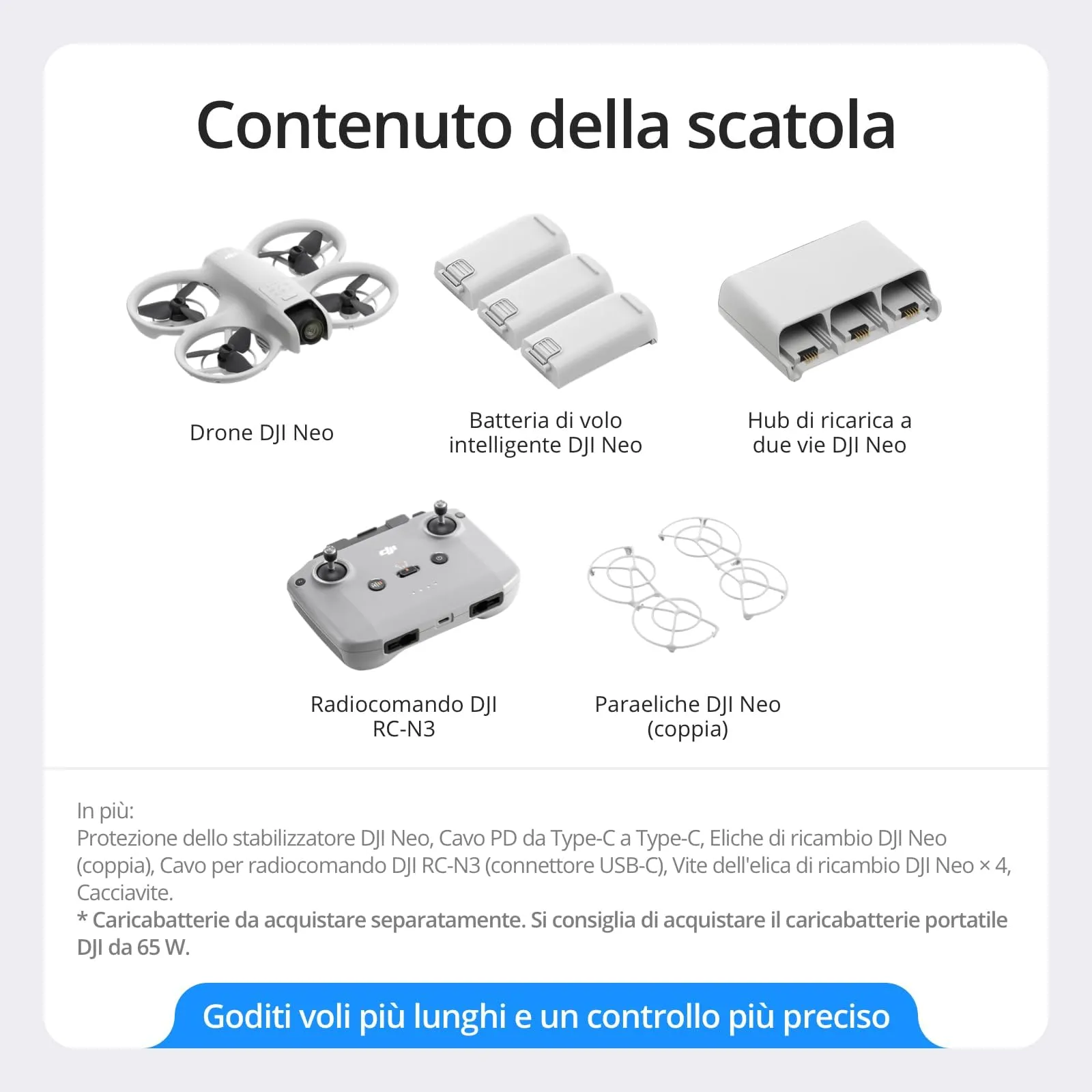 Contenuto della scatola

Drone DJI Neo

Batteria di volo intelligente DJI Neo

Hub di ricarica a due vie DJI Neo

Radiocomando DJI RC-N3

Paraeliche DJI Neo (coppia)

In più:
Protezione dello stabilizzatore DJI Neo, Cavo PD da Type-C a Type-C, Eliche di ricambio DJI Neo (coppia), Cavo per radiocomando DJI RC-N3 (connettore USB-C), Vite dell'elica di ricambio DJI Neo × 4, Cacciavite.
* Caricabatterie da acquistare separatamente. Si consiglia di acquistare il caricabatterie portatile DJI da 65 W.

Goditi voli più lunghi e un controllo più preciso