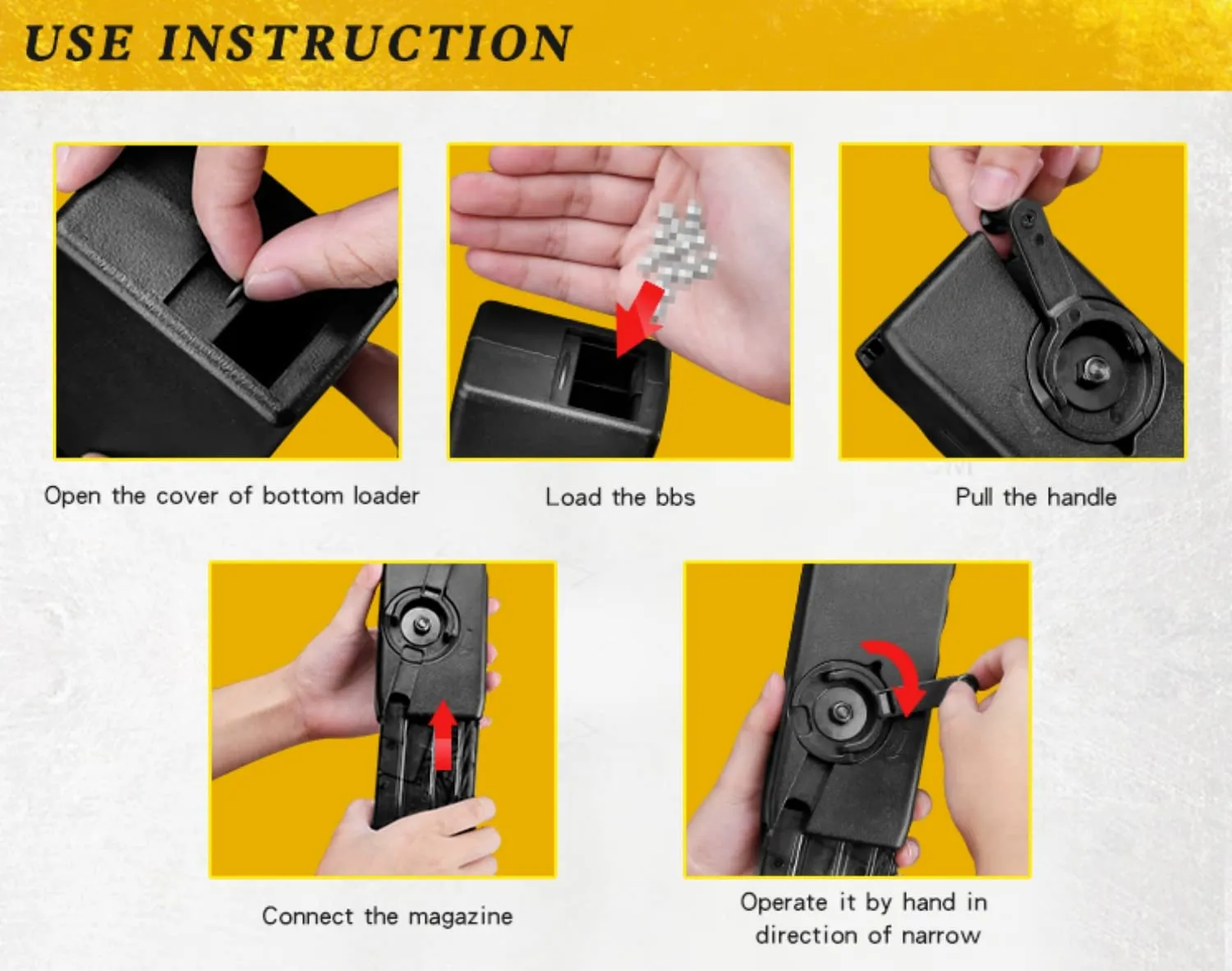 USE INSTRUCTION

Open the cover of bottom loader

Load the bbs

Pull the handle

Connect the magazine

Operate it by hand in direction of narrow