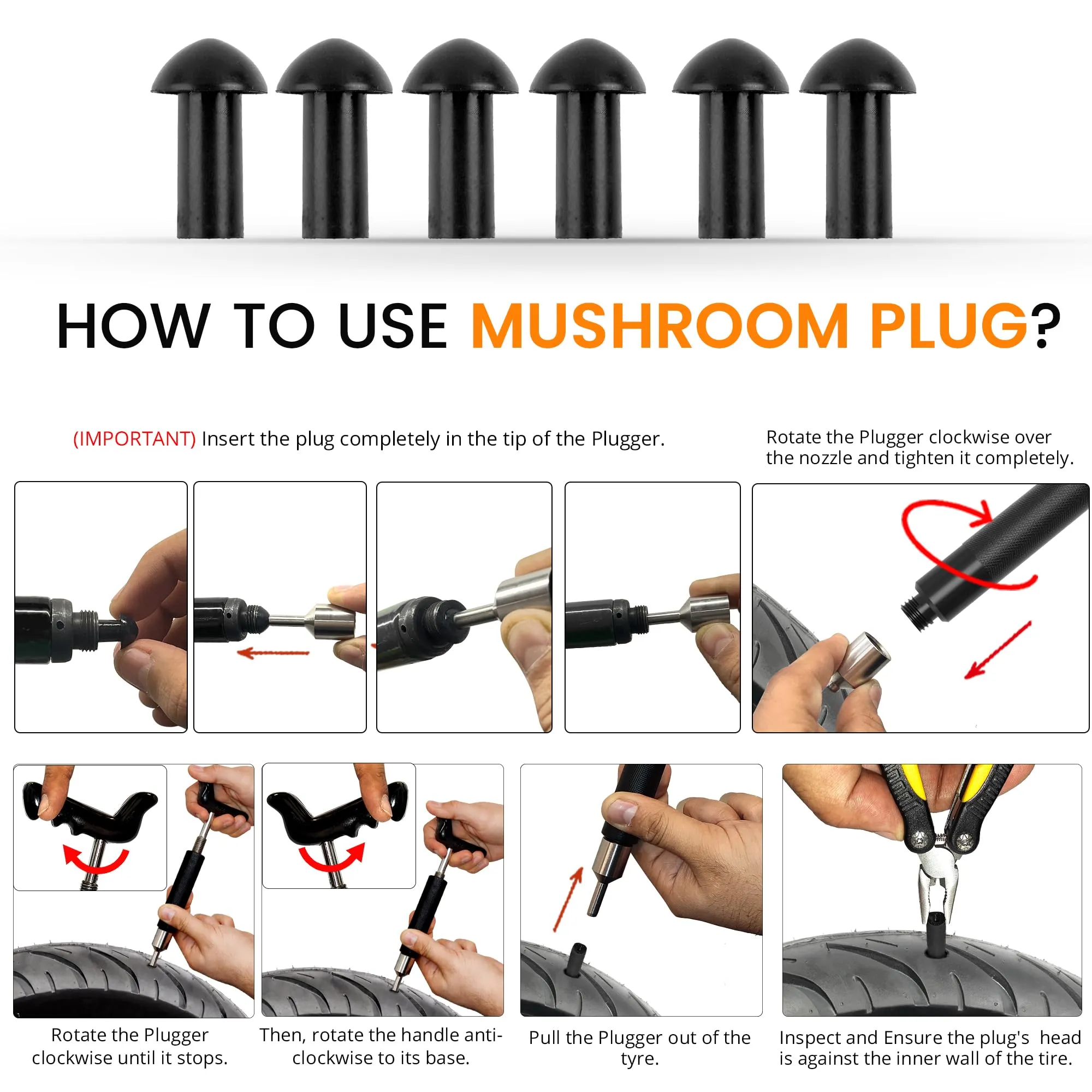 HOW TO USE MUSHROOM PLUG?

(IMPORTANT) Insert the plug completely in the tip of the Plugger.

Rotate the Plugger clockwise over the nozzle and tighten it completely.

Rotate the Plugger clockwise until it stops.

Then, rotate the handle anti-clockwise to its base.

Pull the Plugger out of the tyre.

Inspect and Ensure the plug's head is against the inner wall of the tire.