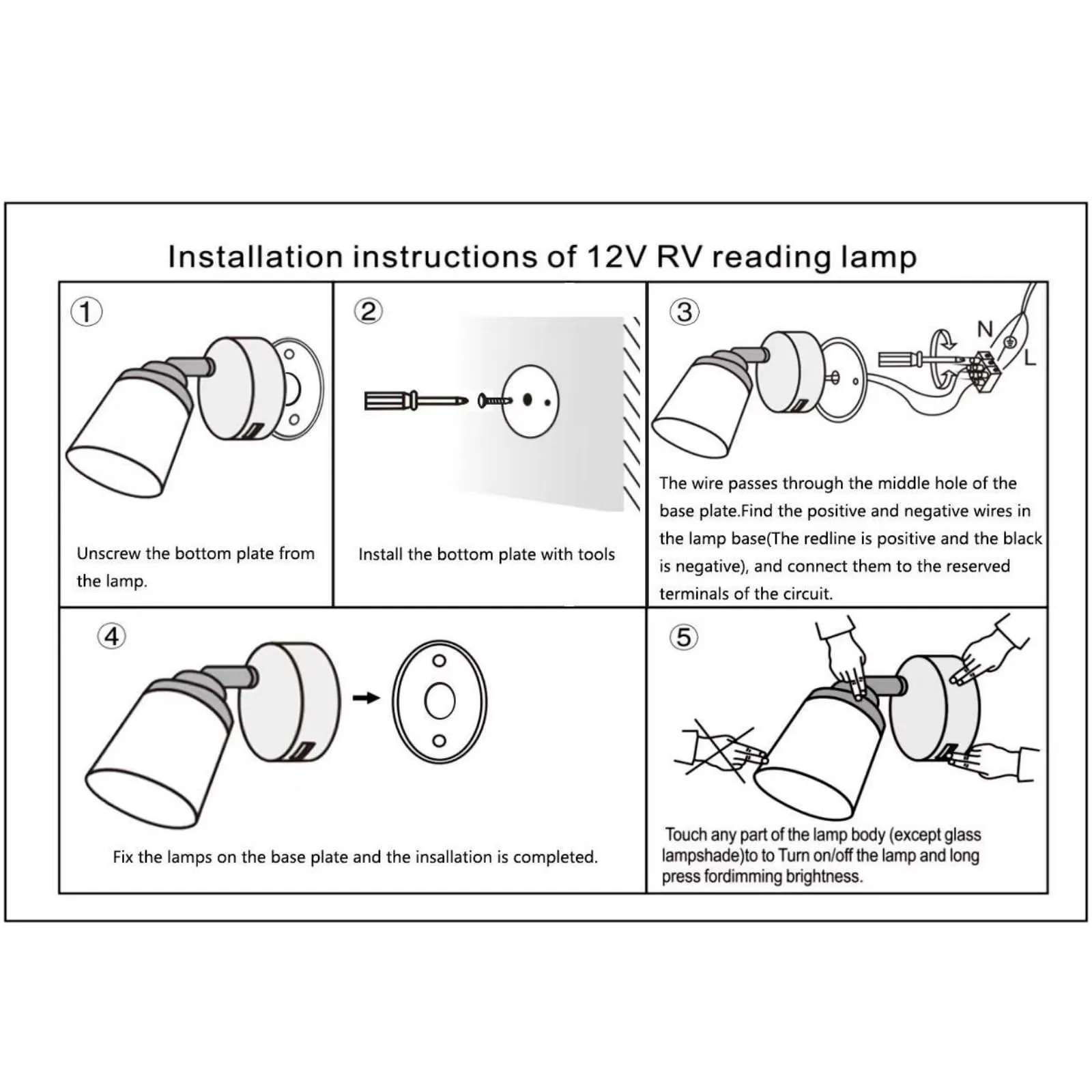 Installation instructions of 12V RV reading lamp

①

Unscrew the bottom plate from the lamp.

②

Install the bottom plate with tools

③

N

L

The wire passes through the middle hole of the base plate.Find the positive and negative wires in the lamp base(The redline is positive and the black is negative), and connect them to the reserved terminals of the circuit.

④

Fix the lamps on the base plate and the insallation is completed.

⑤

Touch any part of the lamp body (except glass lampshade)to to Turn on/off the lamp and long press fordimming brightness.