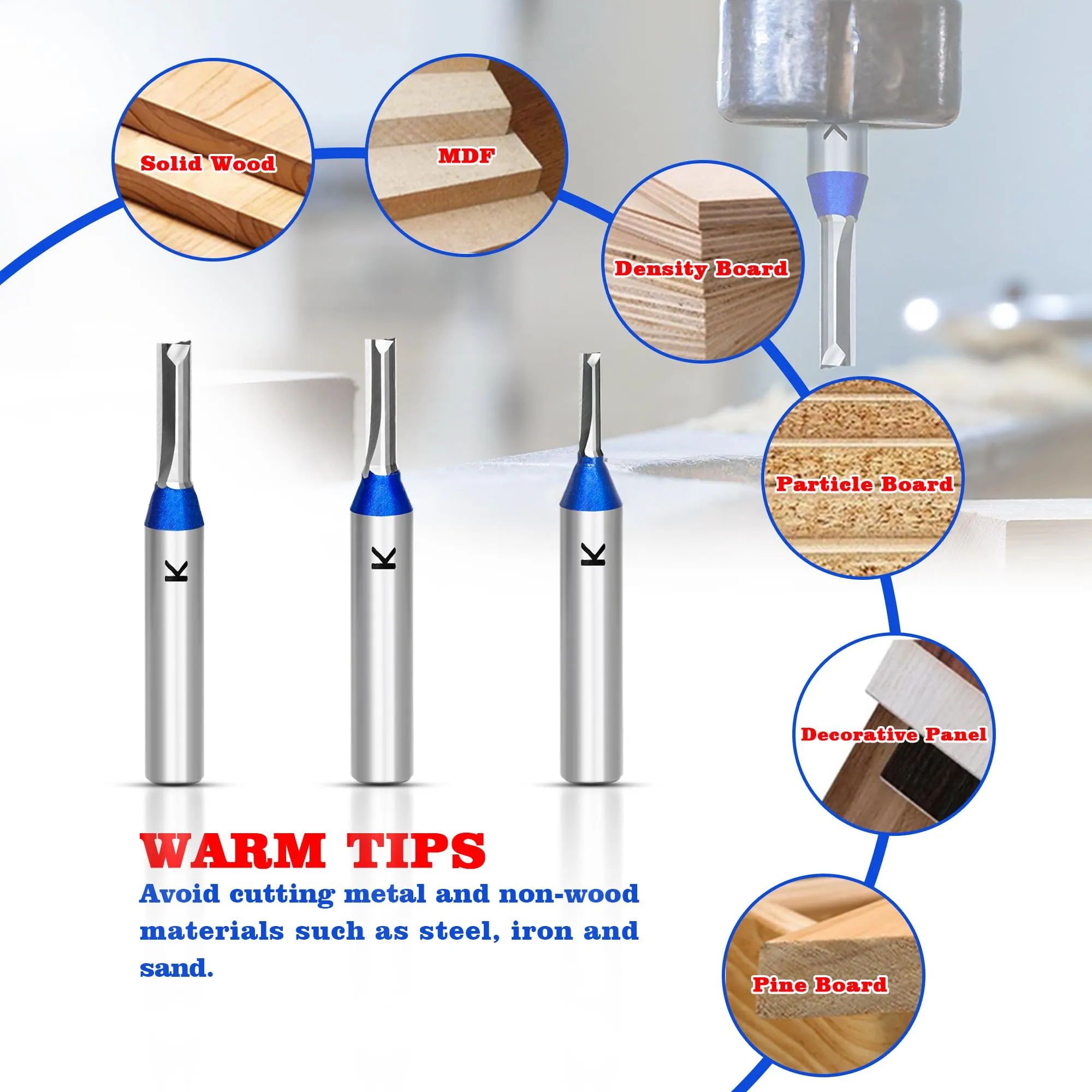 Solid Wood

MDF

Density Board

Particle Board

Decorative Panel

Pine Board

K

K

K

WARM TIPS

Avoid cutting metal and non-wood materials such as steel, iron and sand.