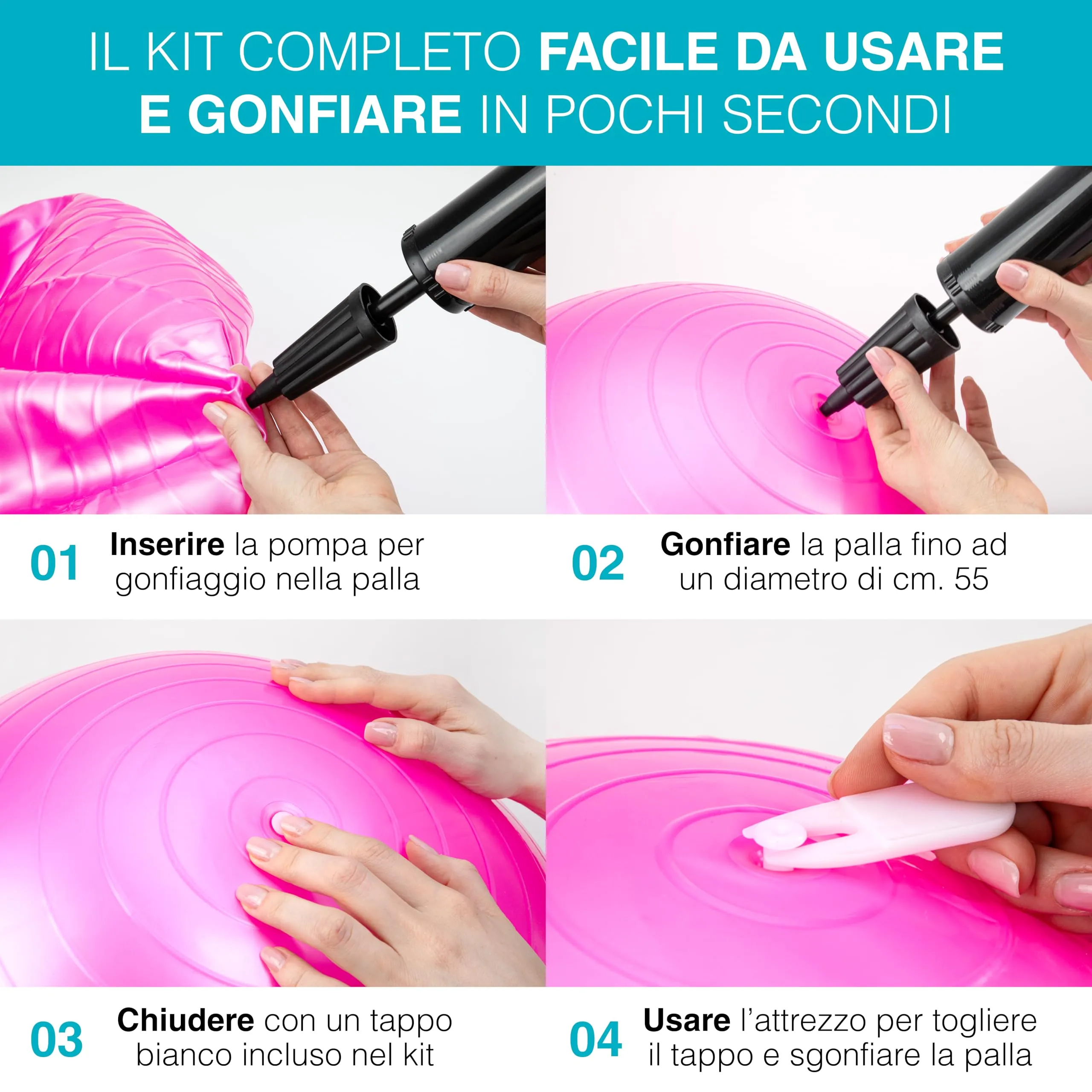 IL KIT COMPLETO FACILE DA USARE E GONFIARE IN POCHI SECONDI

01 Inserire la pompa per gonfiaggio nella palla

02 Gonfiare la palla fino ad un diametro di cm. 55

03 Chiudere con un tappo bianco incluso nel kit

04 Usare l'attrezzo per togliere il tappo e sgonfiare la palla