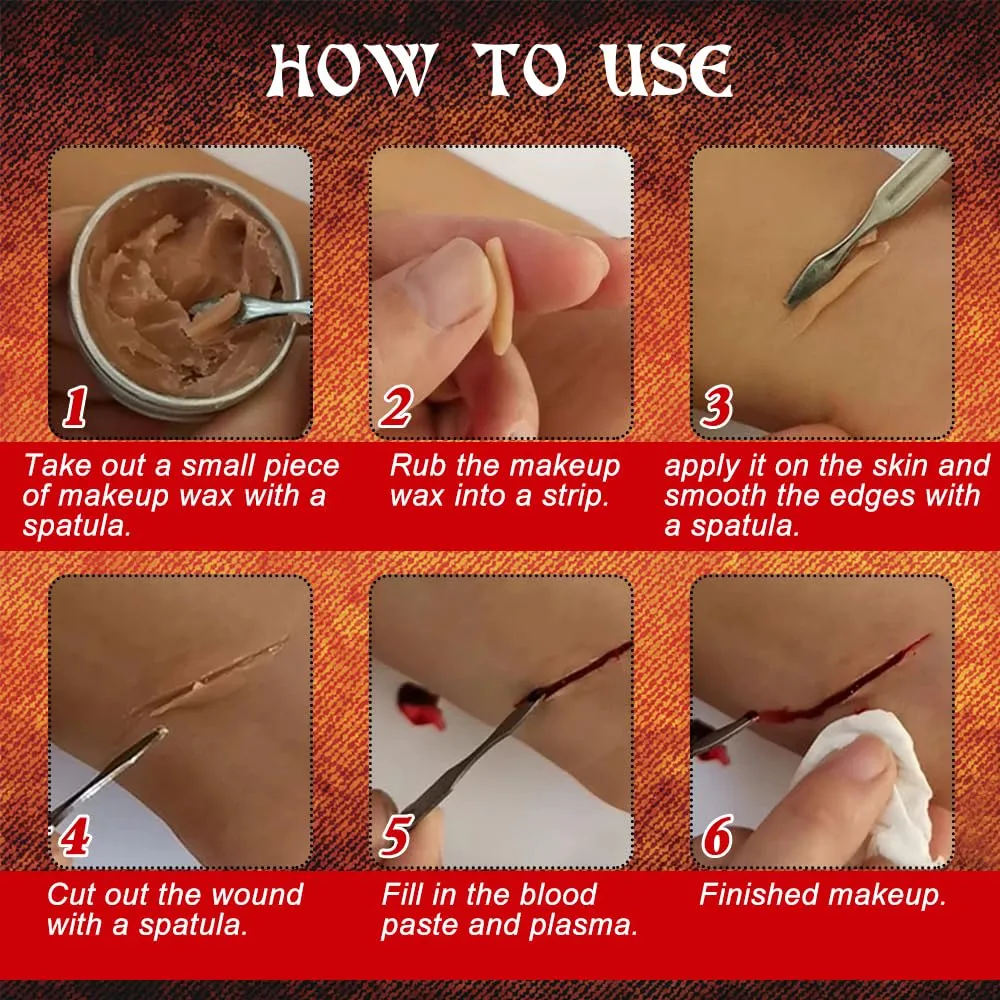 HOW TO USE

1

Take out a small piece of makeup wax with a spatula.

2

Rub the makeup wax into a strip.

3

apply it on the skin and smooth the edges with a spatula.

4

Cut out the wound with a spatula.

5

Fill in the blood paste and plasma.

6

Finished makeup.