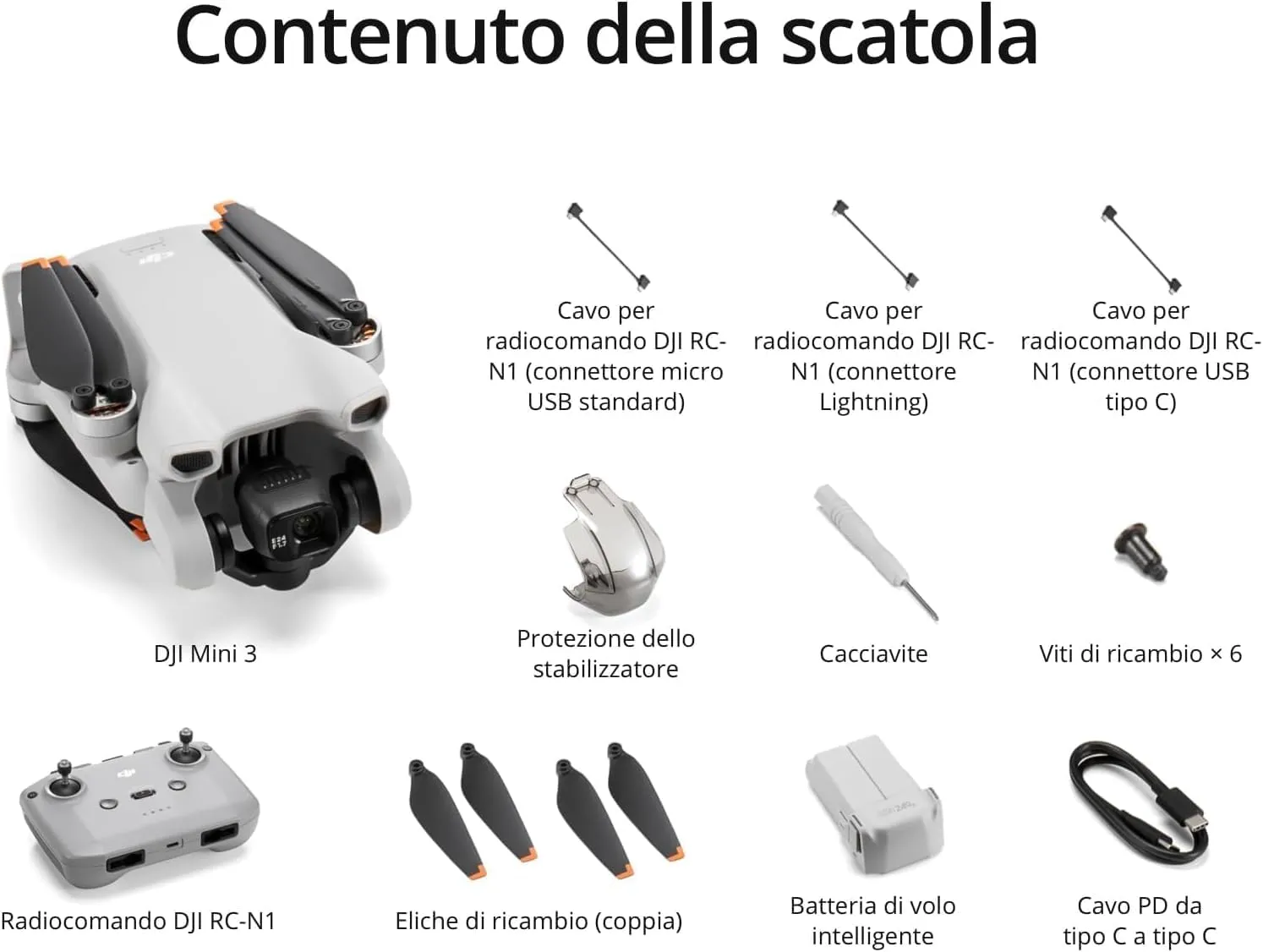 Contenuto della scatola

Cavo per radiocomando DJI RC-N1 (connettore micro USB standard)

Cavo per radiocomando DJI RC-N1 (connettore Lightning)

Cavo per radiocomando DJI RC-N1 (connettore USB tipo C)

DJI Mini 3

Protezione dello stabilizzatore

Cacciavite

Viti di ricambio × 6

Radiocomando DJI RC-N1

Eliche di ricambio (coppia)

Batteria di volo intelligente

Cavo PD da tipo C a tipo C