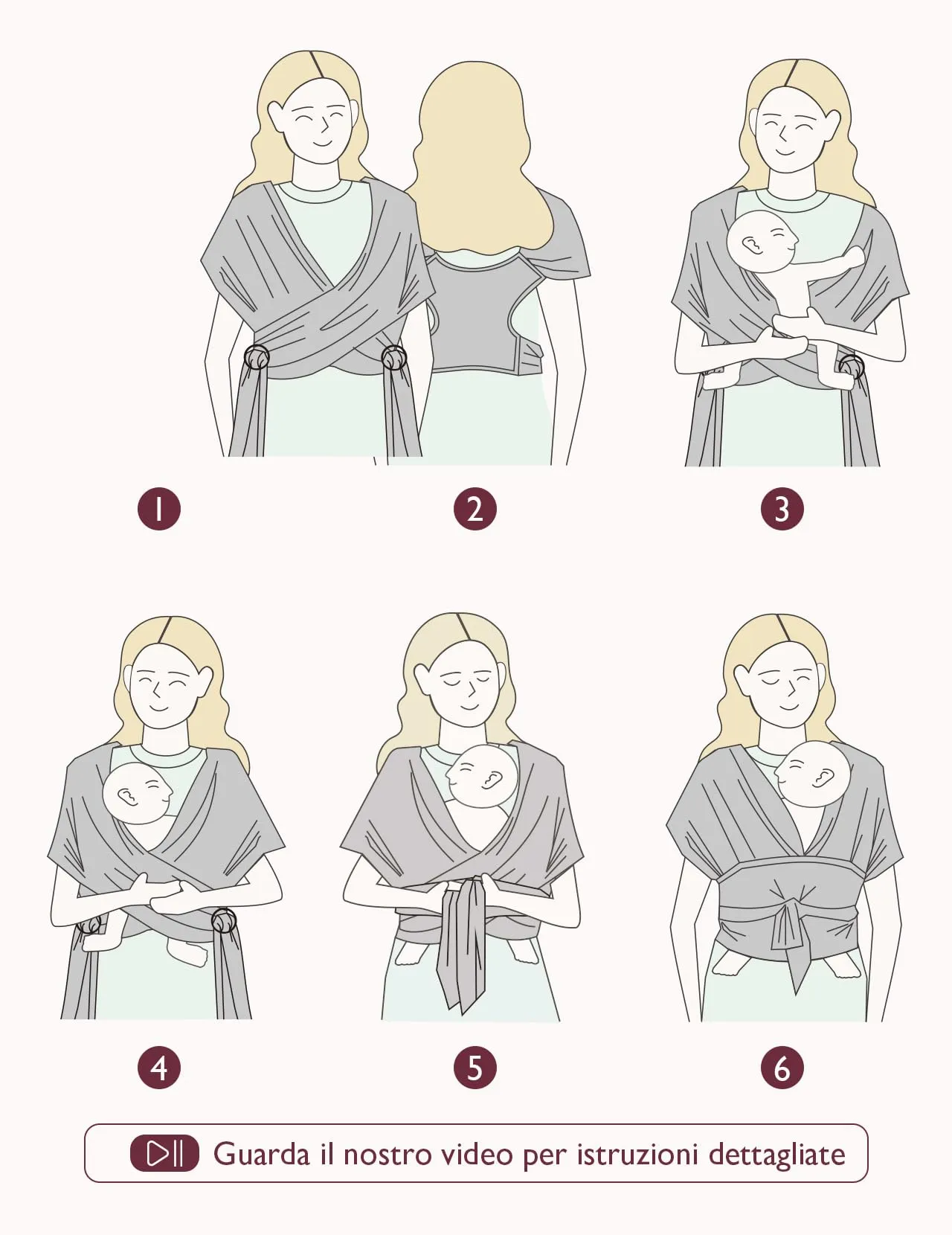 1

2

3

4

5

6

Guarda il nostro video per istruzioni dettagliate