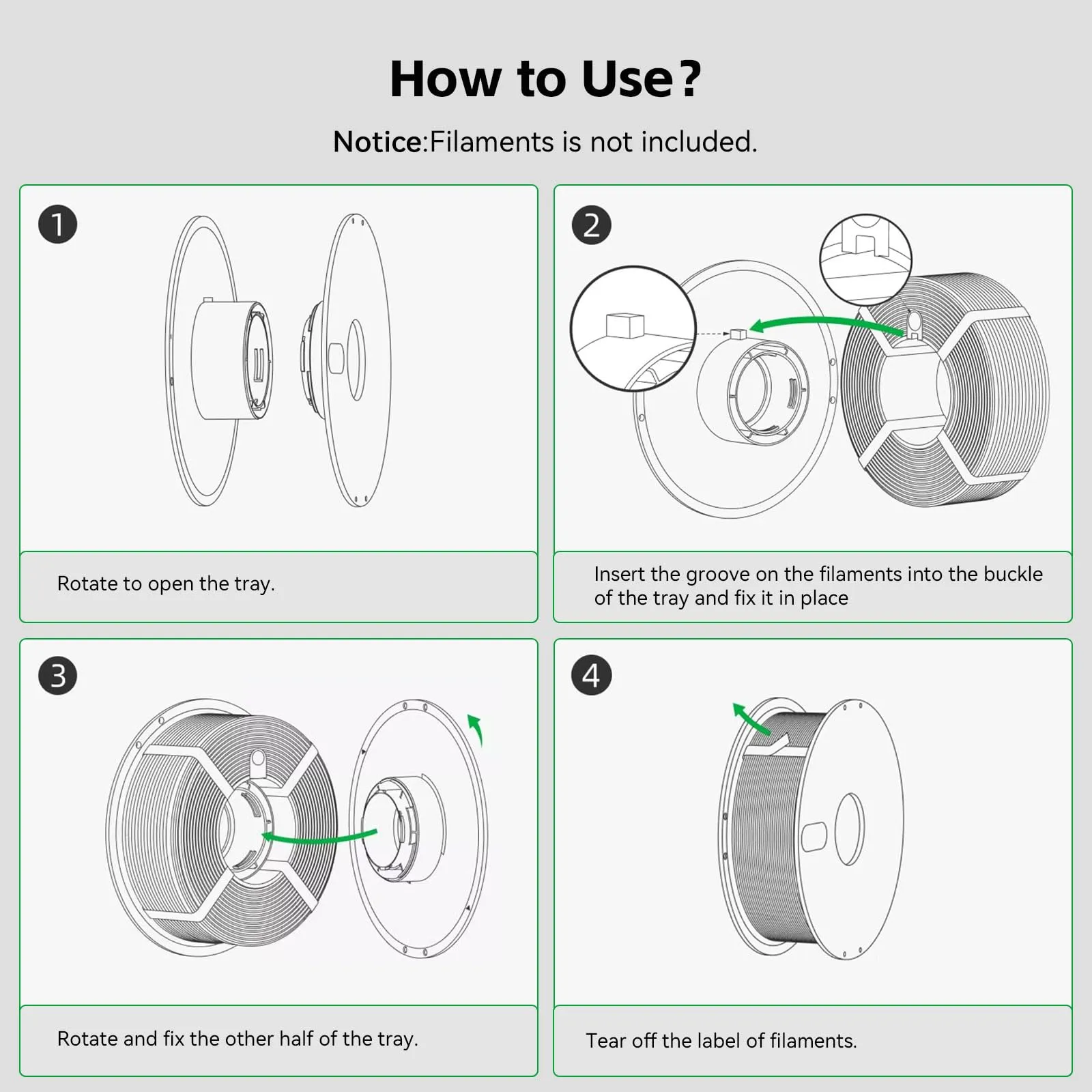 How to Use?

Notice:Filaments is not included.

1

Rotate to open the tray.

2

Insert the groove on the filaments into the buckle of the tray and fix it in place

3

Rotate and fix the other half of the tray.

4

Tear off the label of filaments.