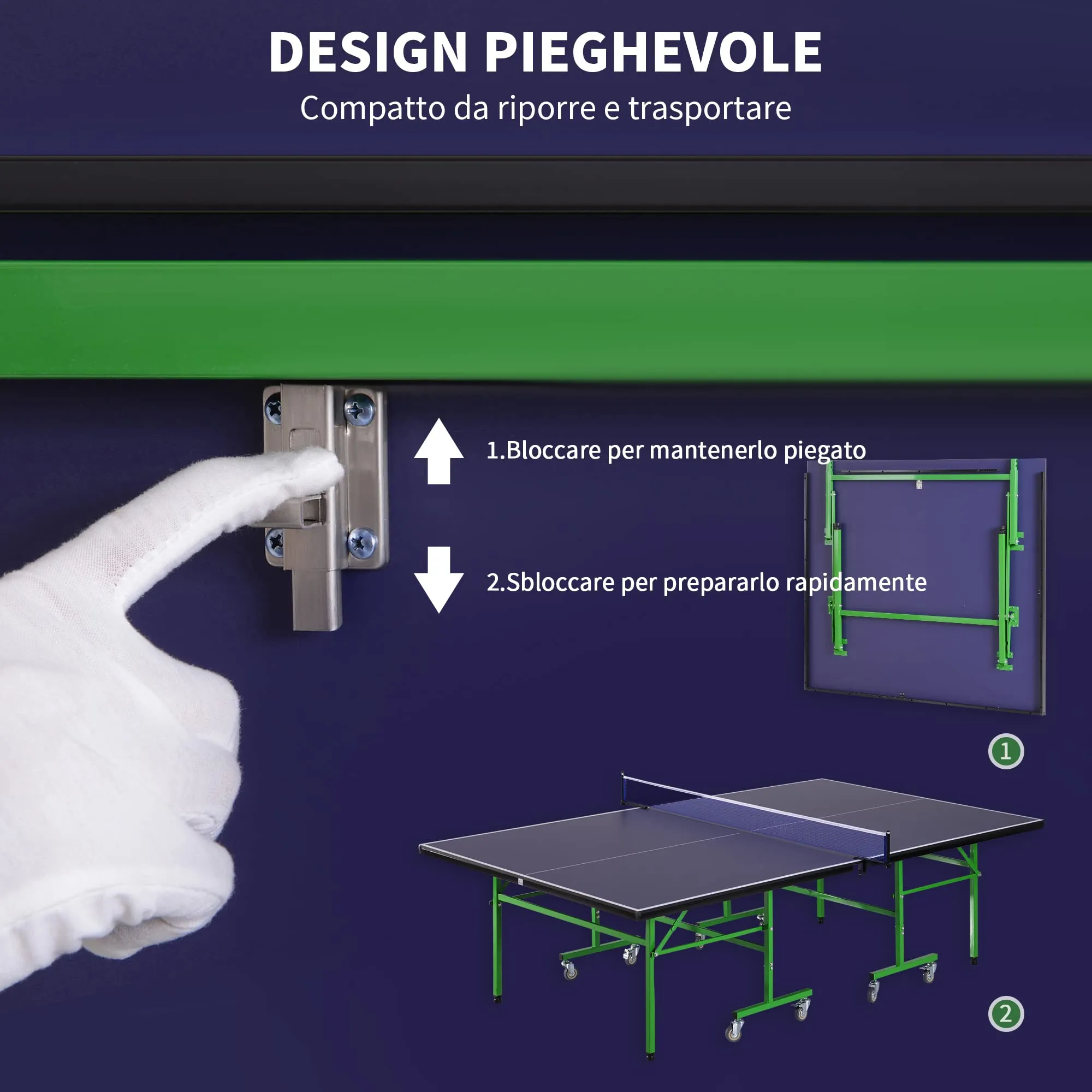 DESIGN PIEGHEVOLE
Compatto da riporre e trasportare

1.Bloccare per mantenerlo piegato

2.Sbloccare per prepararlo rapidamente

1

2