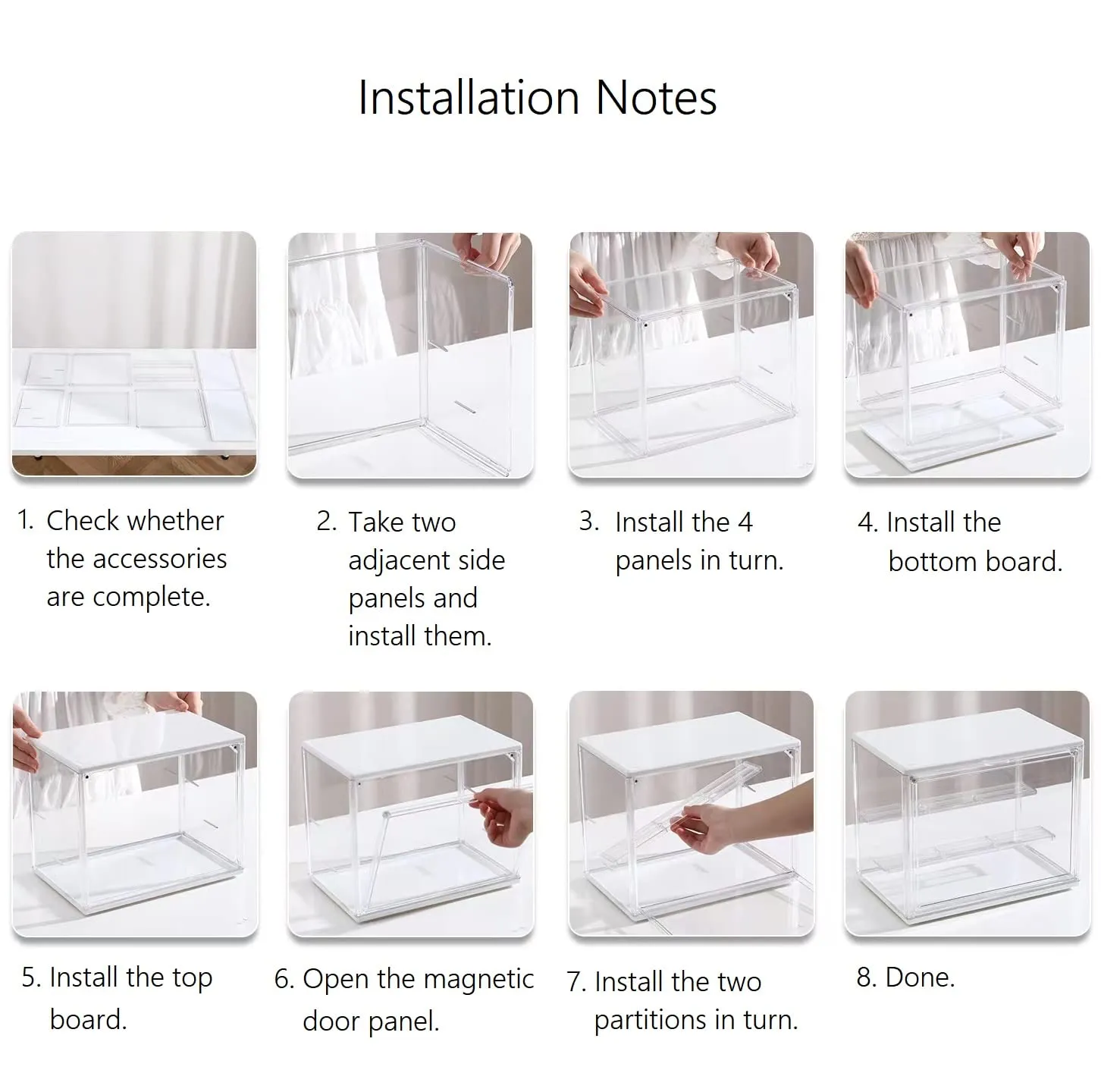 Installation Notes

1. Check whether the accessories are complete.

2. Take two adjacent side panels and install them.

3. Install the 4 panels in turn.

4. Install the bottom board.

5. Install the top board.

6. Open the magnetic door panel.

7. Install the two partitions in turn.

8. Done.