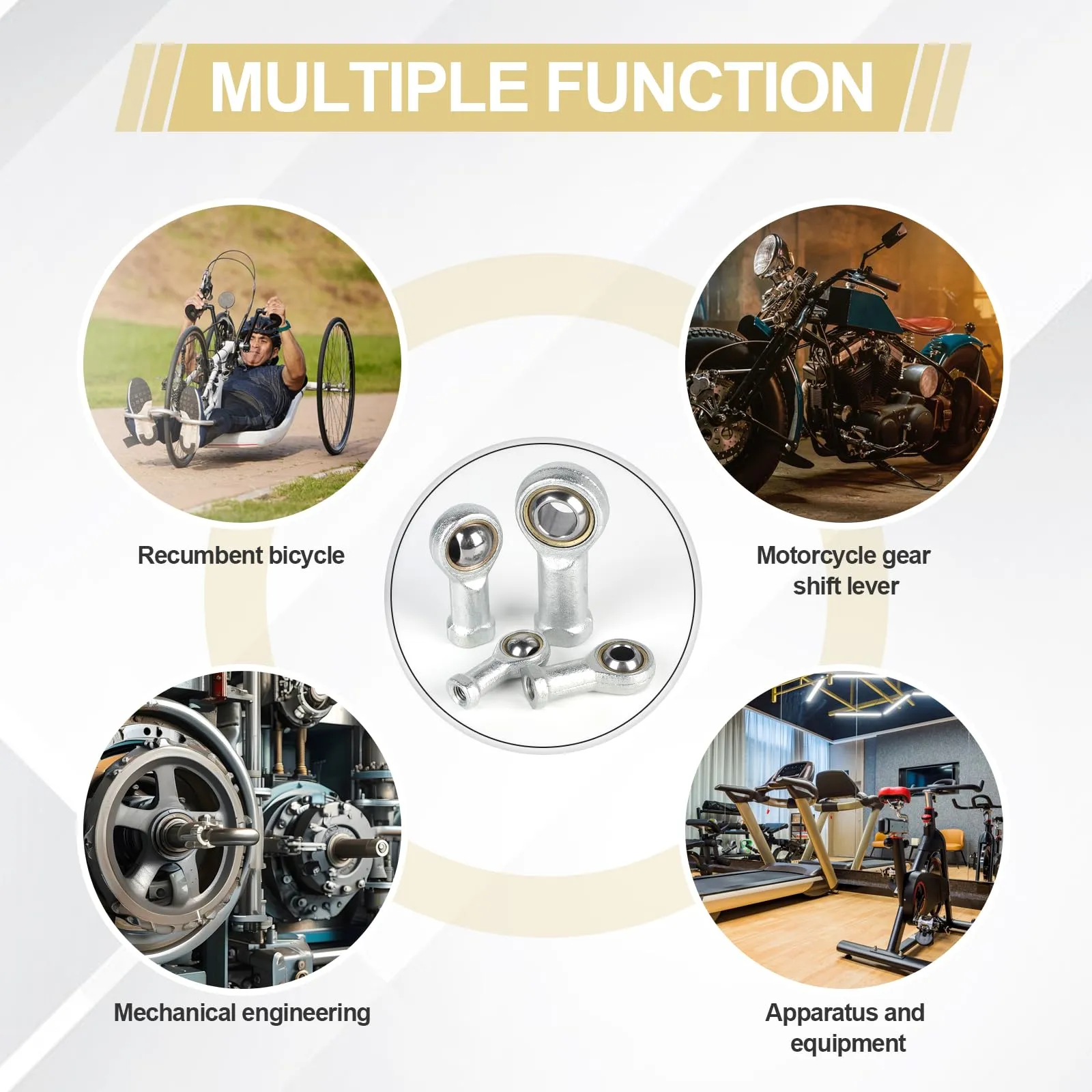 MULTIPLE FUNCTION

Recumbent bicycle

Motorcycle gear shift lever

Mechanical engineering

Apparatus and equipment