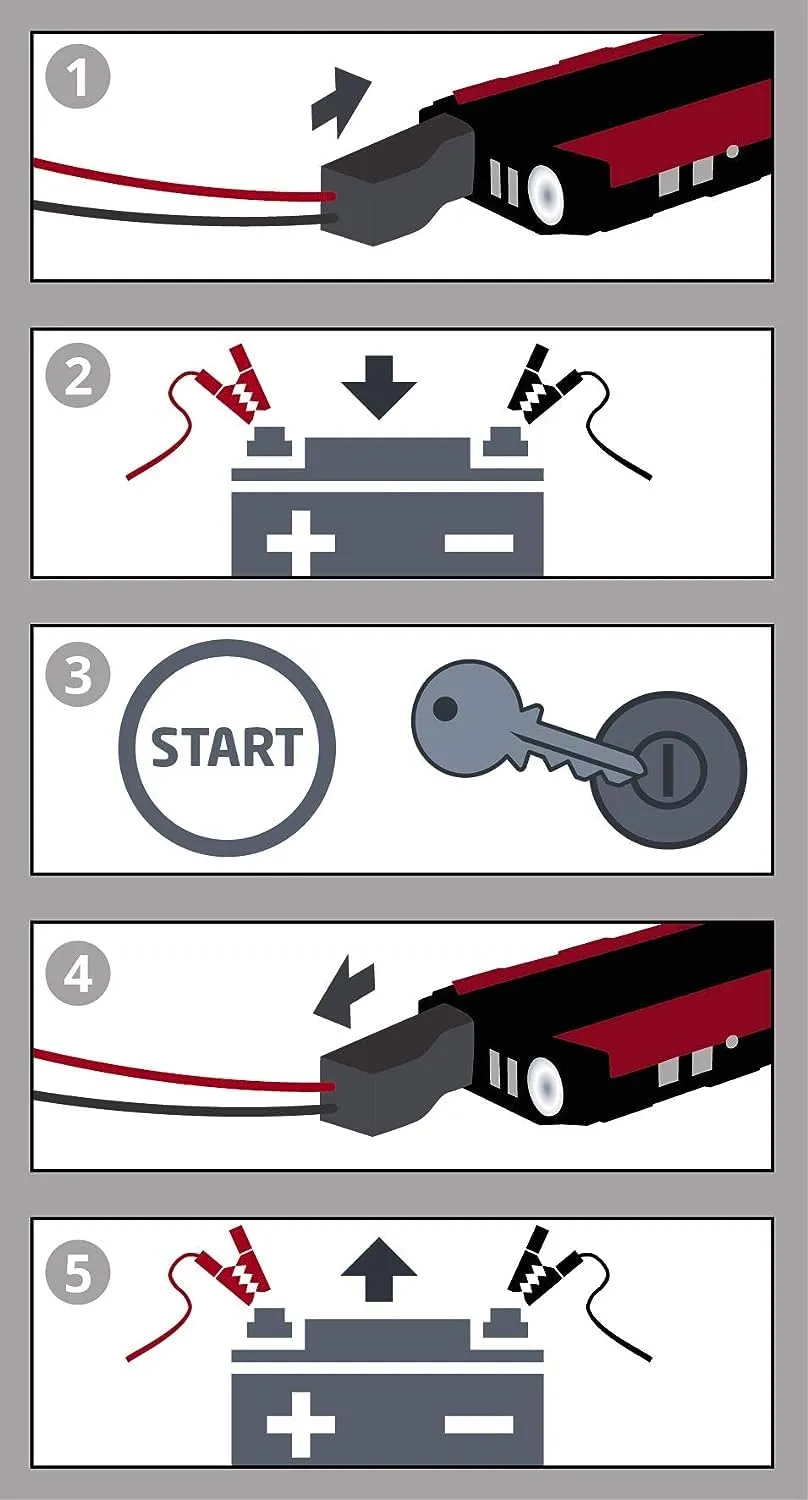 1

2

+ −

3

START

4

5

+ −