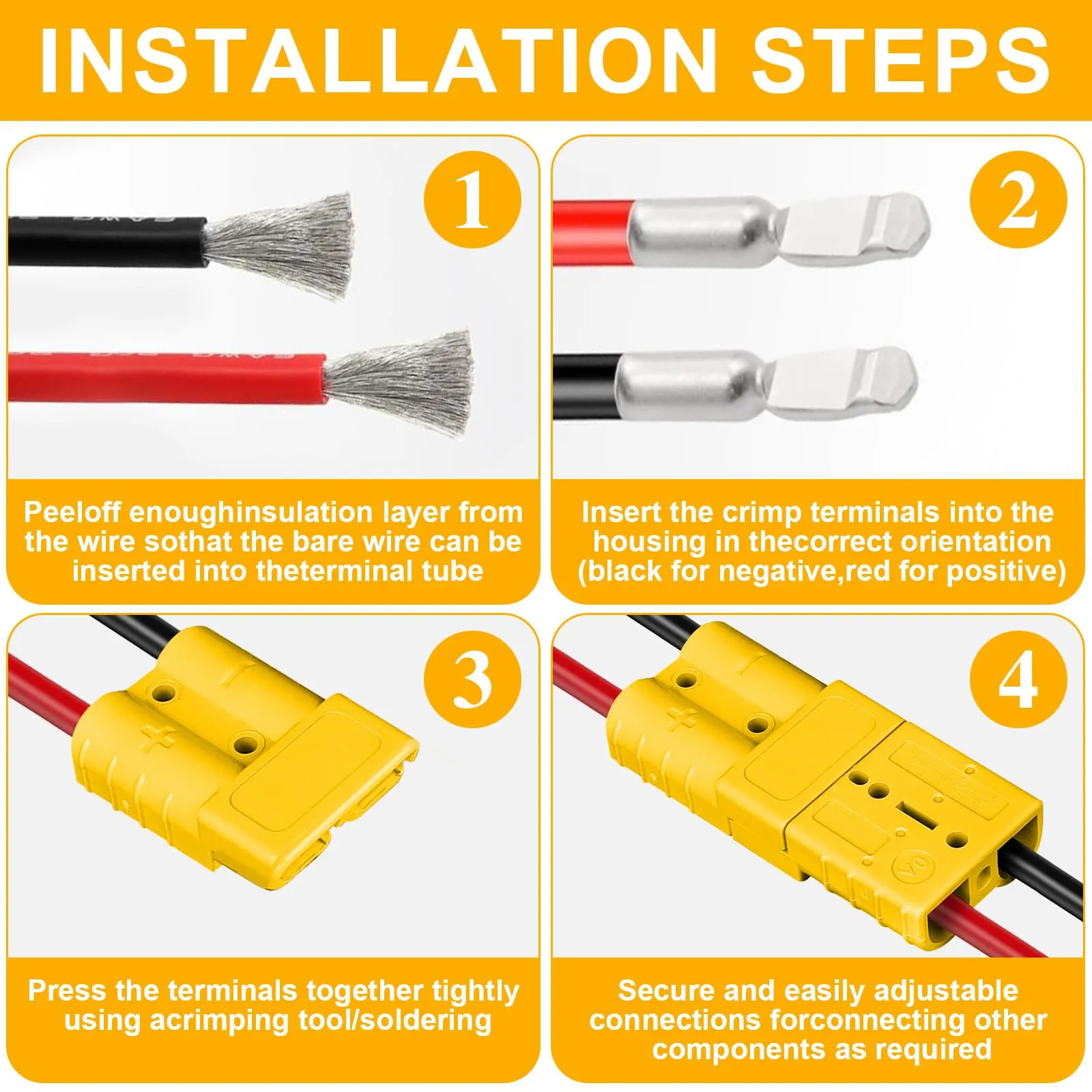 INSTALLATION STEPS

1

Peeloff enoughinsulation layer from the wire sothat the bare wire can be inserted into theterminal tube

2

Insert the crimp terminals into the housing in thecorrect orientation (black for negative,red for positive)

3

Press the terminals together tightly using acrimping tool/soldering

4

Secure and easily adjustable connections forconnecting other components as required