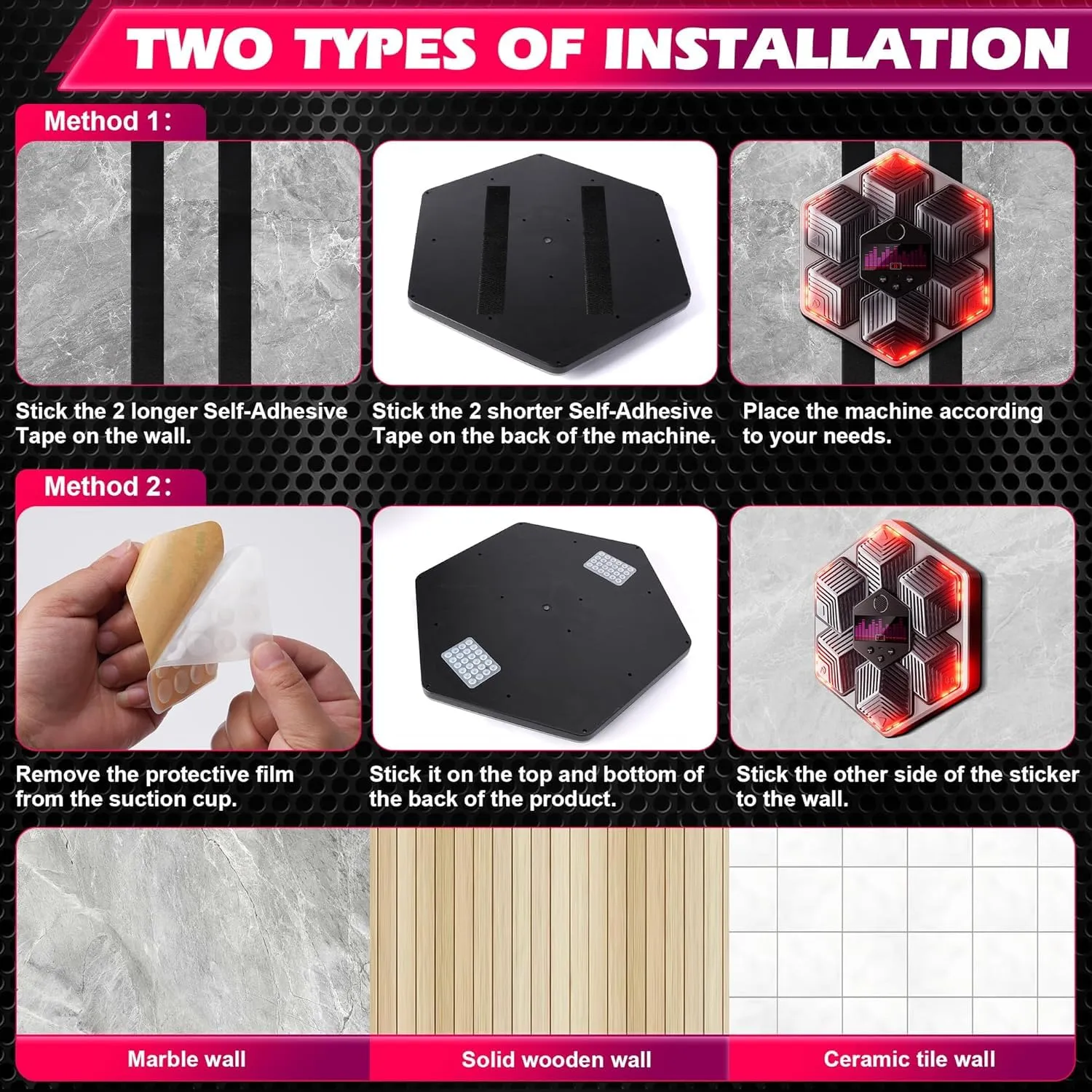 TWO TYPES OF INSTALLATION

Method 1:

Stick the 2 longer Self-Adhesive Tape on the wall.

Stick the 2 shorter Self-Adhesive Tape on the back of the machine.

Place the machine according to your needs.

Method 2:

Remove the protective film from the suction cup.

Stick it on the top and bottom of the back of the product.

Stick the other side of the sticker to the wall.

Marble wall

Solid wooden wall

Ceramic tile wall