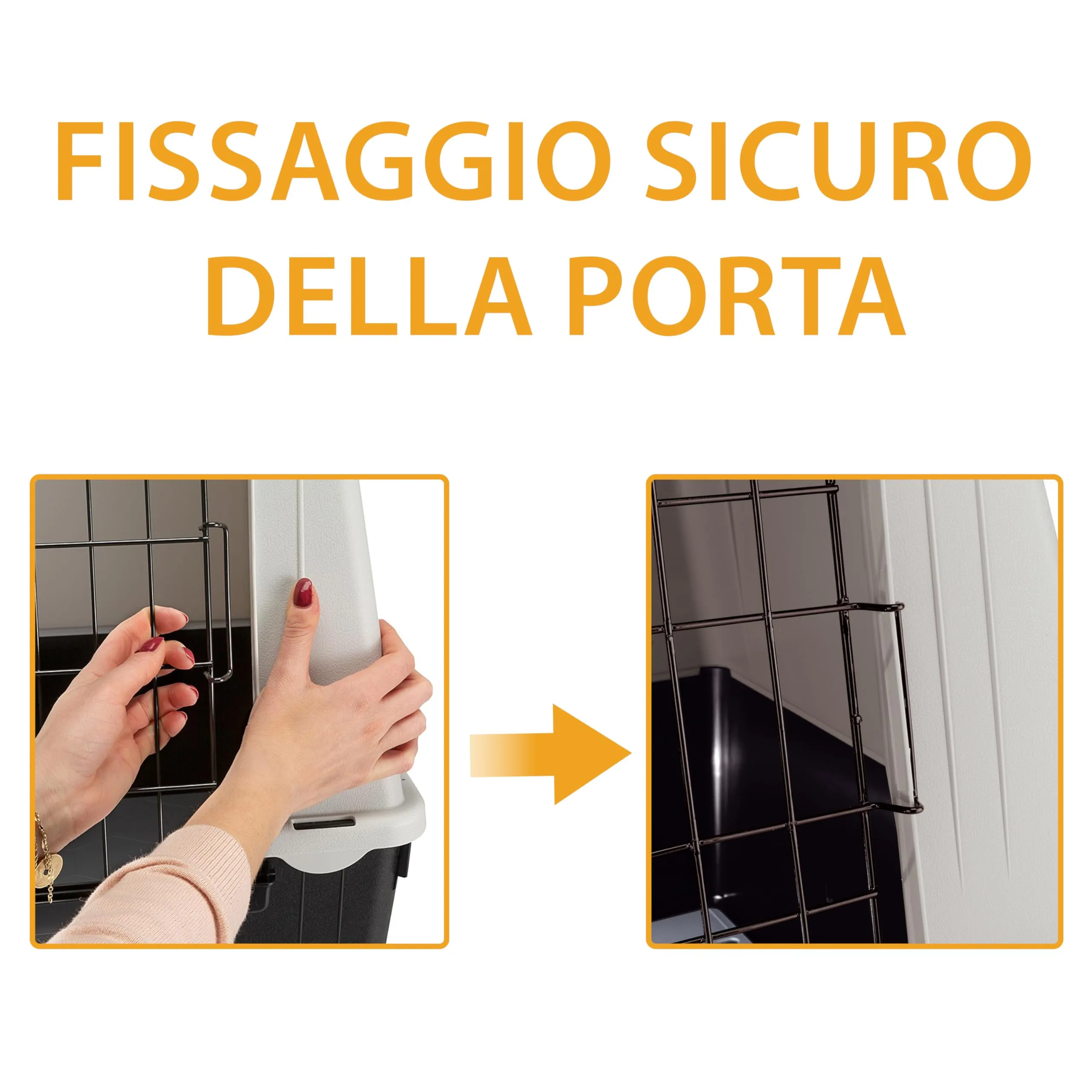 FISSAGGIO SICURO DELLA PORTA