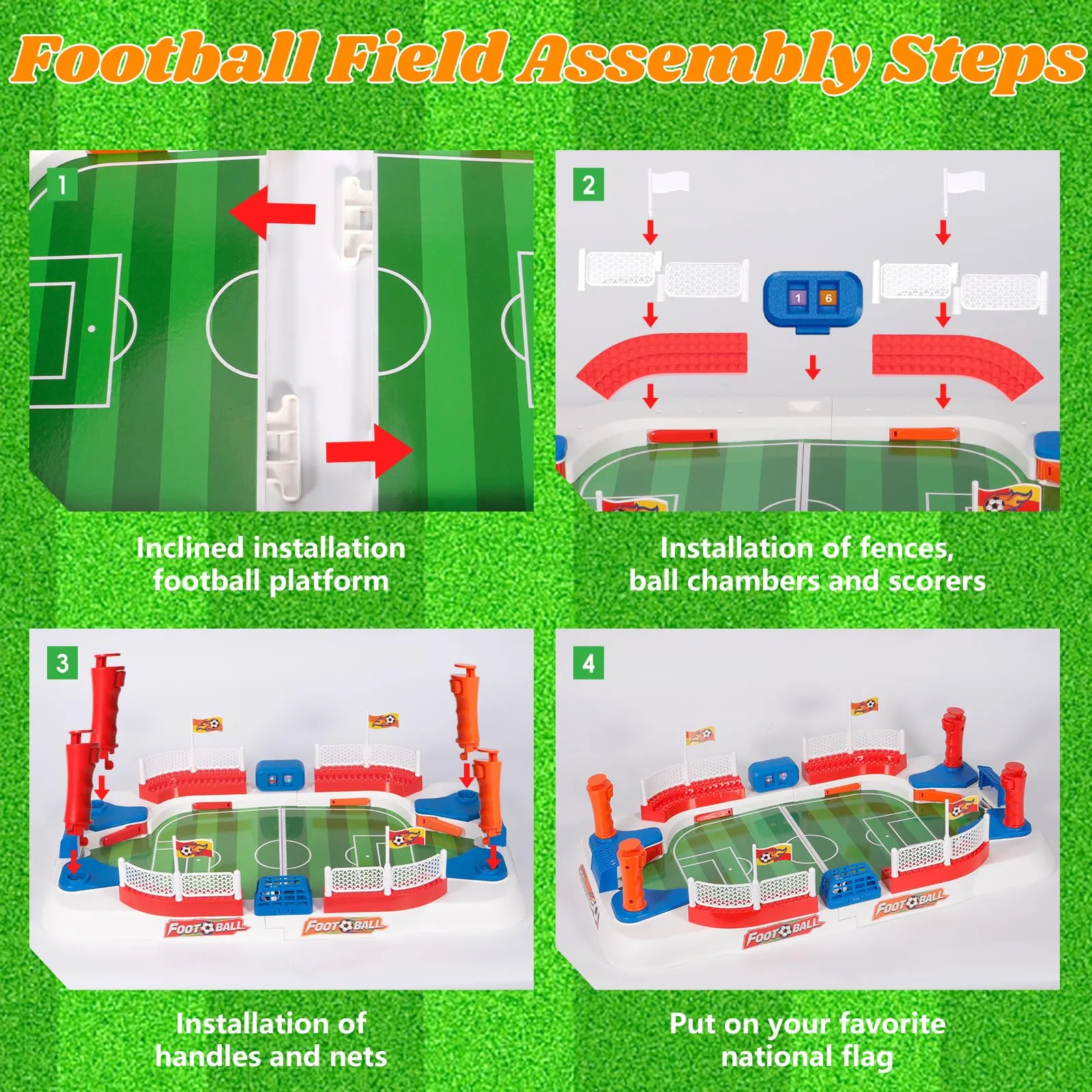 Football Field Assembly Steps

1

Inclined installation football platform

2

1 6

Installation of fences, ball chambers and scorers

3

FOOTBALL FOOTBALL

Installation of handles and nets

4

FOOTBALL FOOTBALL

Put on your favorite national flag