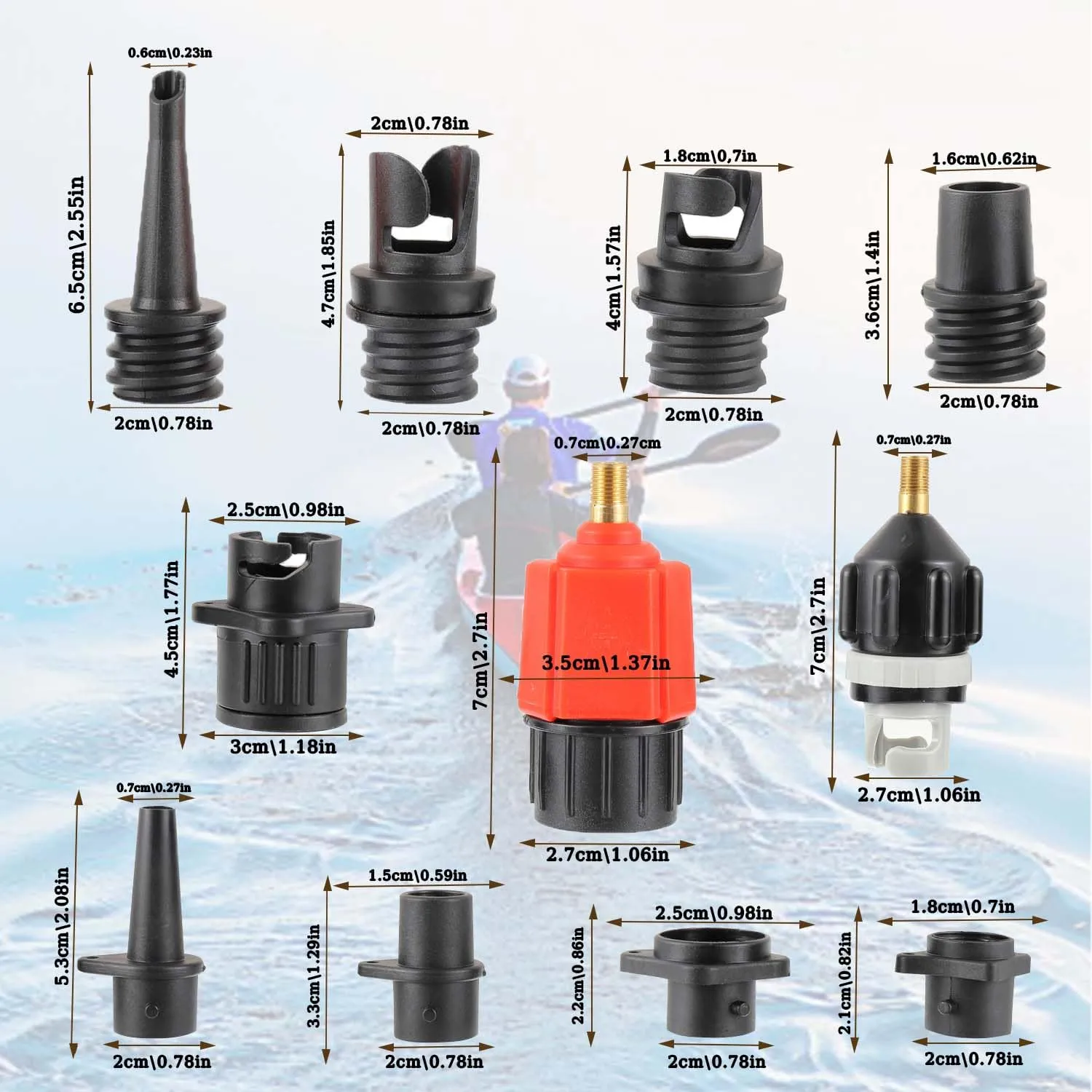 0.6cm\0.23in
6.5cm\2.55in
2cm\0.78in

2cm\0.78in
4.7cm\1.85in
2cm\0.78in

1.8cm\0,7in
4cm\1.57in
2cm\0.78in

1.6cm\0.62in
3.6cm\1.4in
2cm\0.78in

2.5cm\0.98in
4.5cm\1.77in
3cm\1.18in

0.7cm\0.27cm
7cm\2.7in
3.5cm\1.37in
2.7cm\1.06in

0.7cm\0.27in
7cm\2.7in
2.7cm\1.06in

0.7cm\0.27in
5.3cm\2.08in
2cm\0.78in

1.5cm\0.59in
3.3cm\1.29in
2cm\0.78in

2.5cm\0.98in
2.2cm\0.86in
2cm\0.78in

1.8cm\0.7in
2.1cm\0.82in
2cm\0.78in