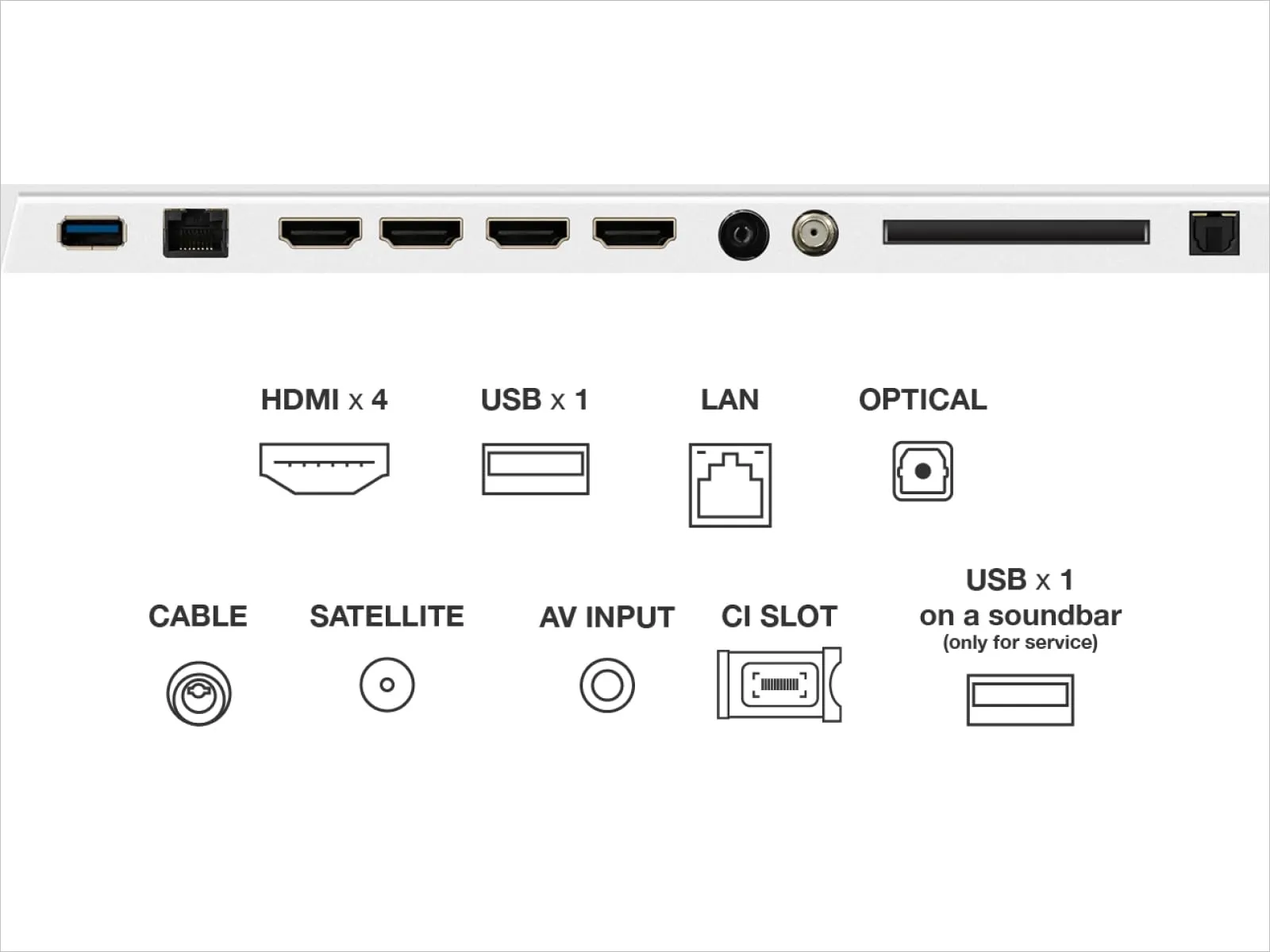 HDMI x 4

USB x 1

LAN

OPTICAL

CABLE

SATELLITE

AV INPUT

CI SLOT

USB x 1
on a soundbar
(only for service)