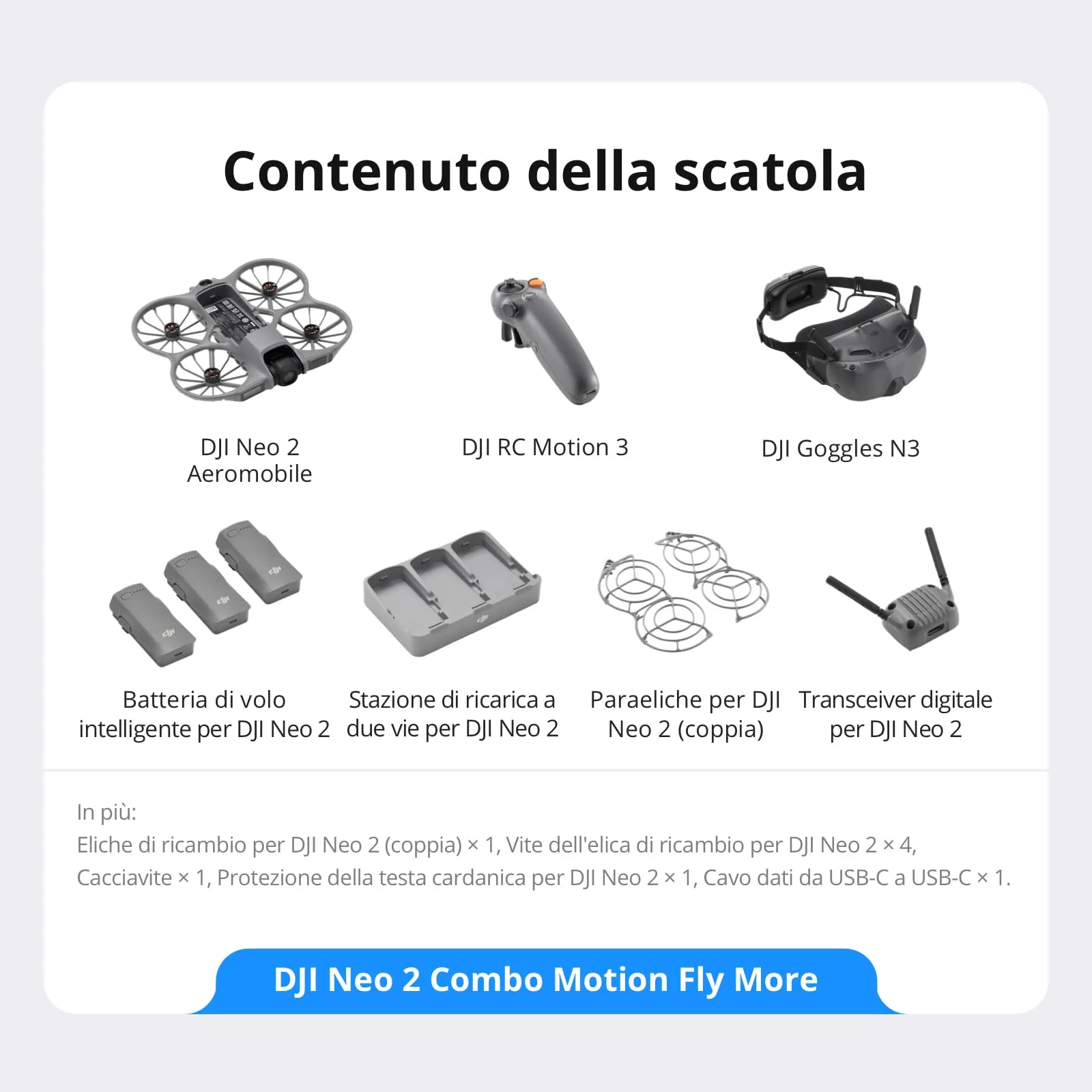 Contenuto della scatola

DJI Neo 2 Aeromobile

DJI RC Motion 3

DJI Goggles N3

Batteria di volo intelligente per DJI Neo 2

Stazione di ricarica a due vie per DJI Neo 2

Paraeliche per DJI Neo 2 (coppia)

Transceiver digitale per DJI Neo 2

In più:
Eliche di ricambio per DJI Neo 2 (coppia) × 1, Vite dell'elica di ricambio per DJI Neo 2 × 4, Cacciavite × 1, Protezione della testa cardanica per DJI Neo 2 × 1, Cavo dati da USB-C a USB-C × 1.

DJI Neo 2 Combo Motion Fly More