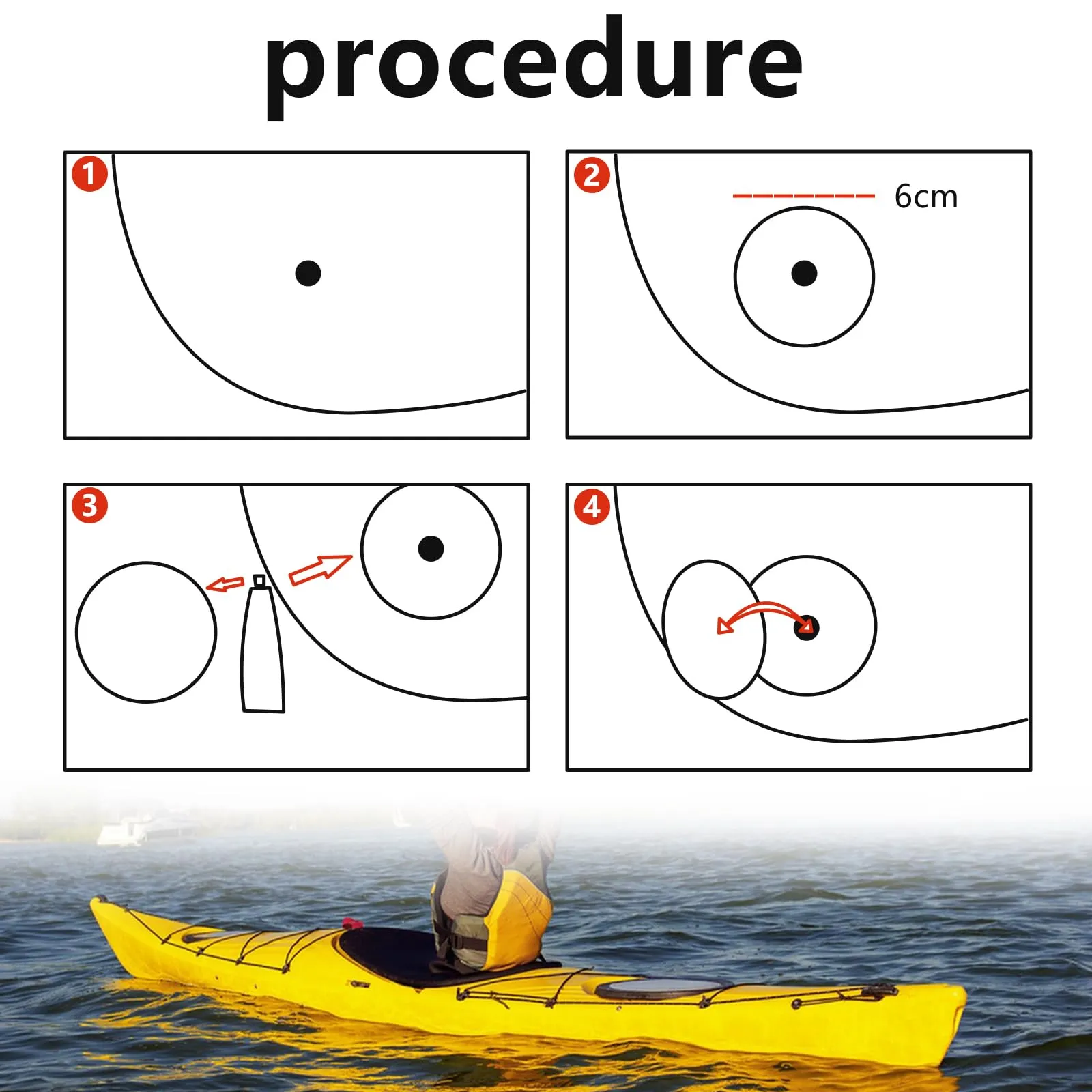 procedure

1

2

6cm

3

4