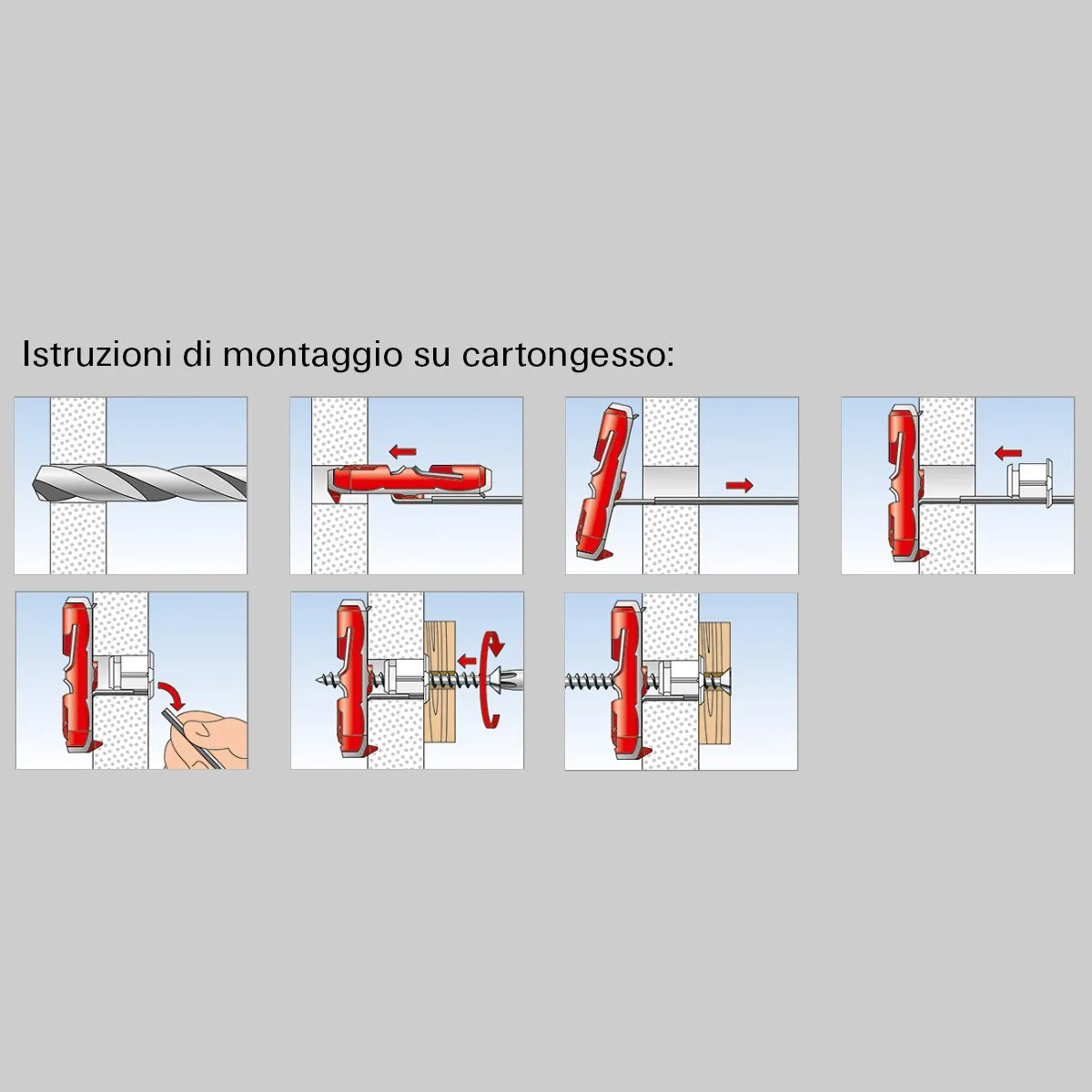 Istruzioni di montaggio su cartongesso: