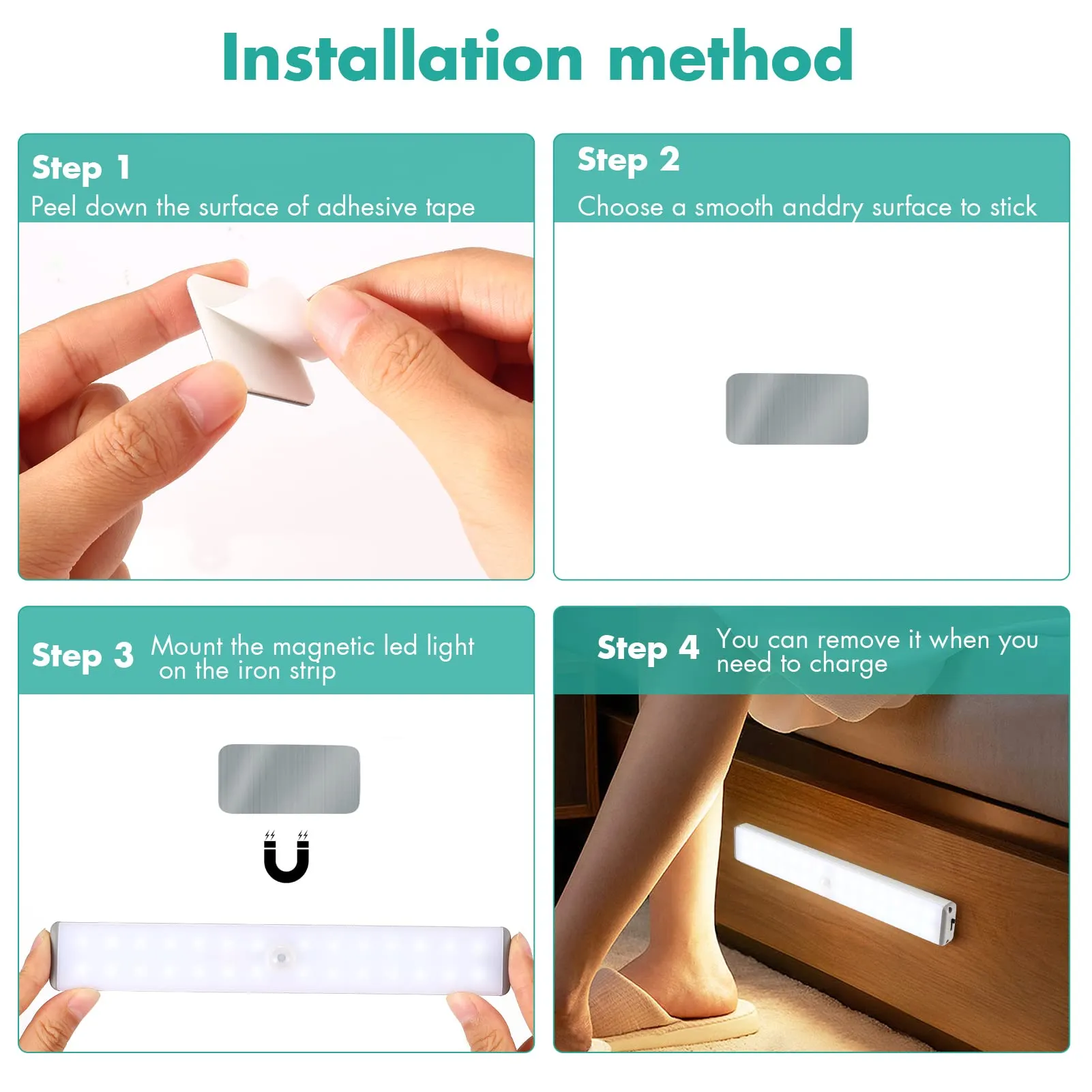 Installation method

Step 1
Peel down the surface of adhesive tape

Step 2
Choose a smooth anddry surface to stick

Step 3 Mount the magnetic led light on the iron strip

Step 4 You can remove it when you need to charge