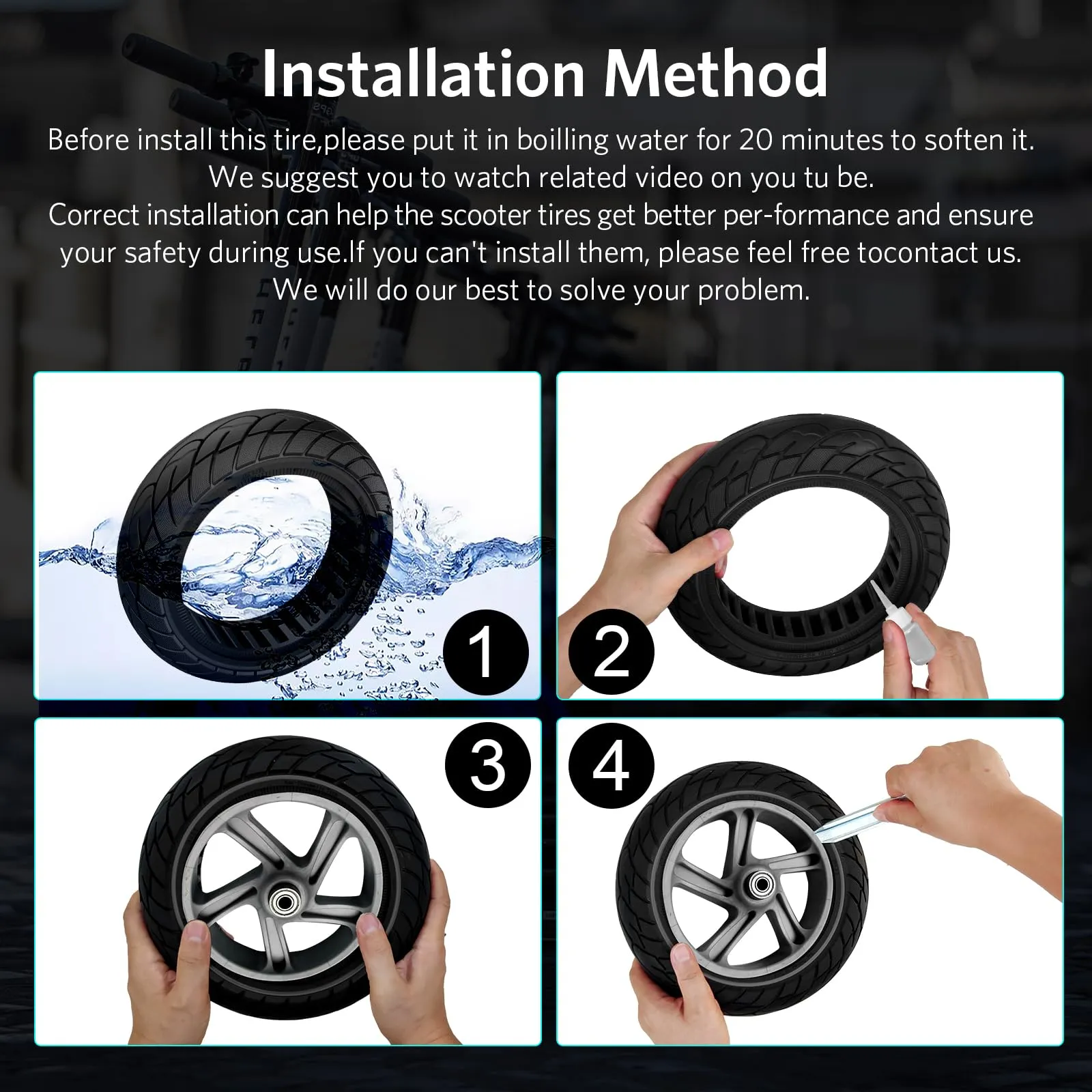 Installation Method

Before install this tire,please put it in boilling water for 20 minutes to soften it.
We suggest you to watch related video on you tu be.
Correct installation can help the scooter tires get better per-formance and ensure your safety during use.If you can't install them, please feel free tocontact us.
We will do our best to solve your problem.

1

2

3

4